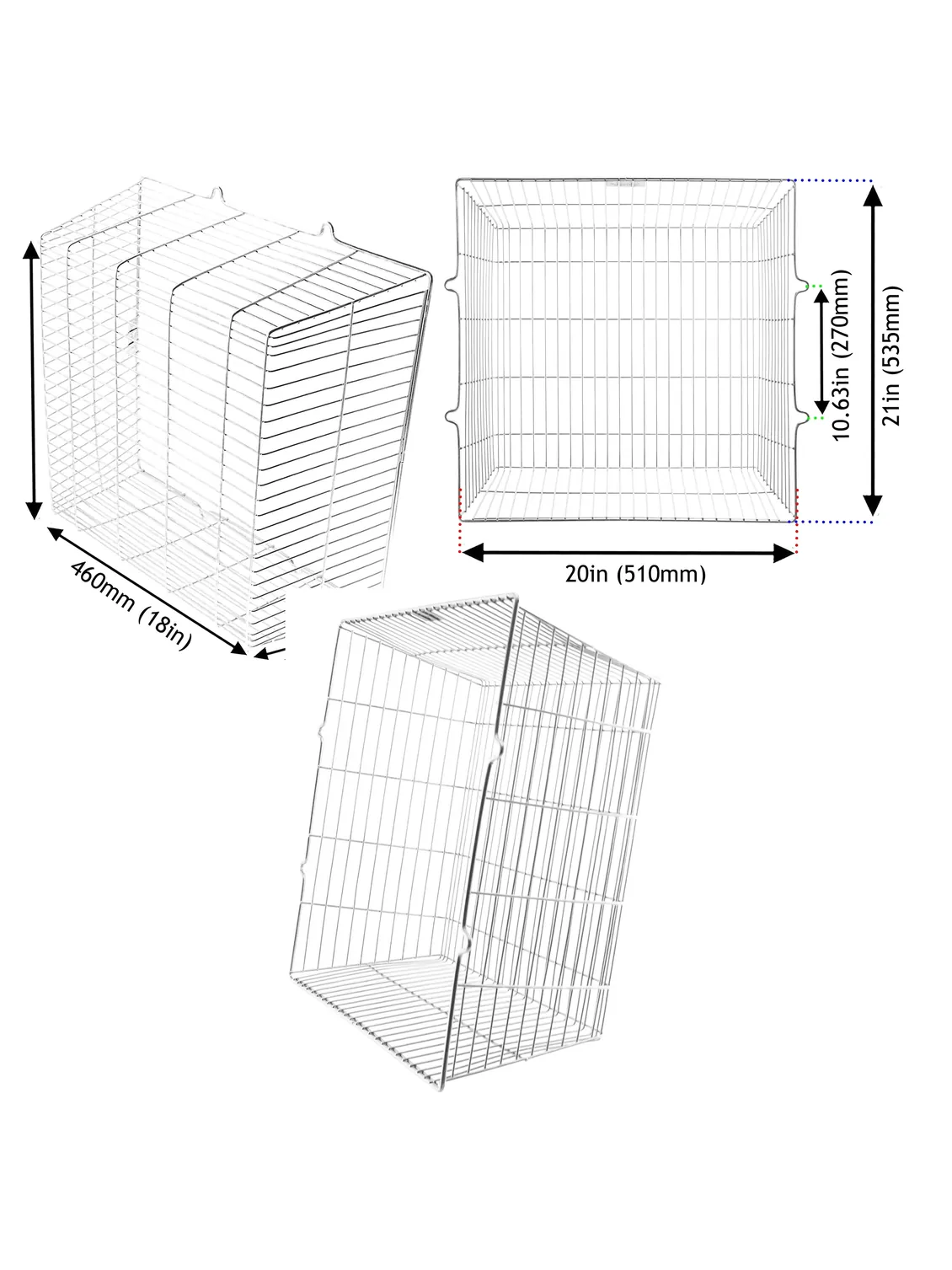 460mm (18in)

10.63in (270mm)

21in (535mm)

20in (510mm)