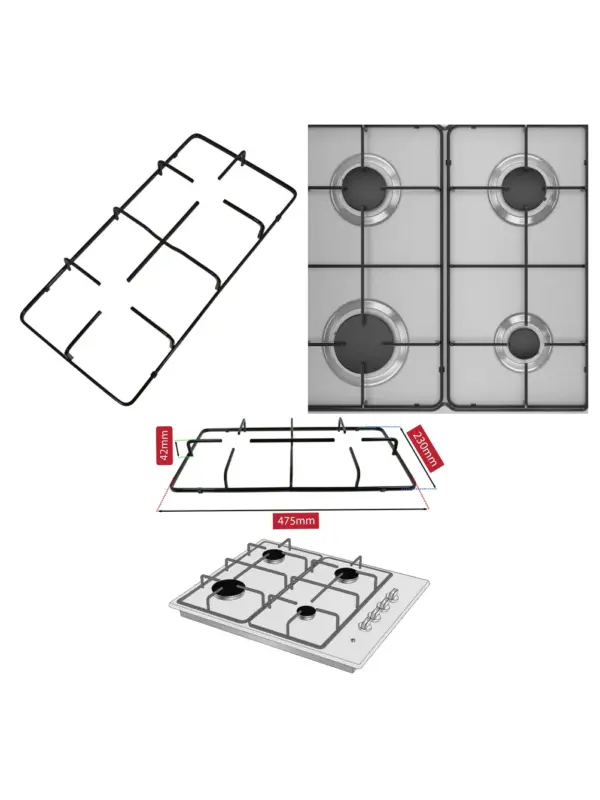 42mm
230mm
475mm