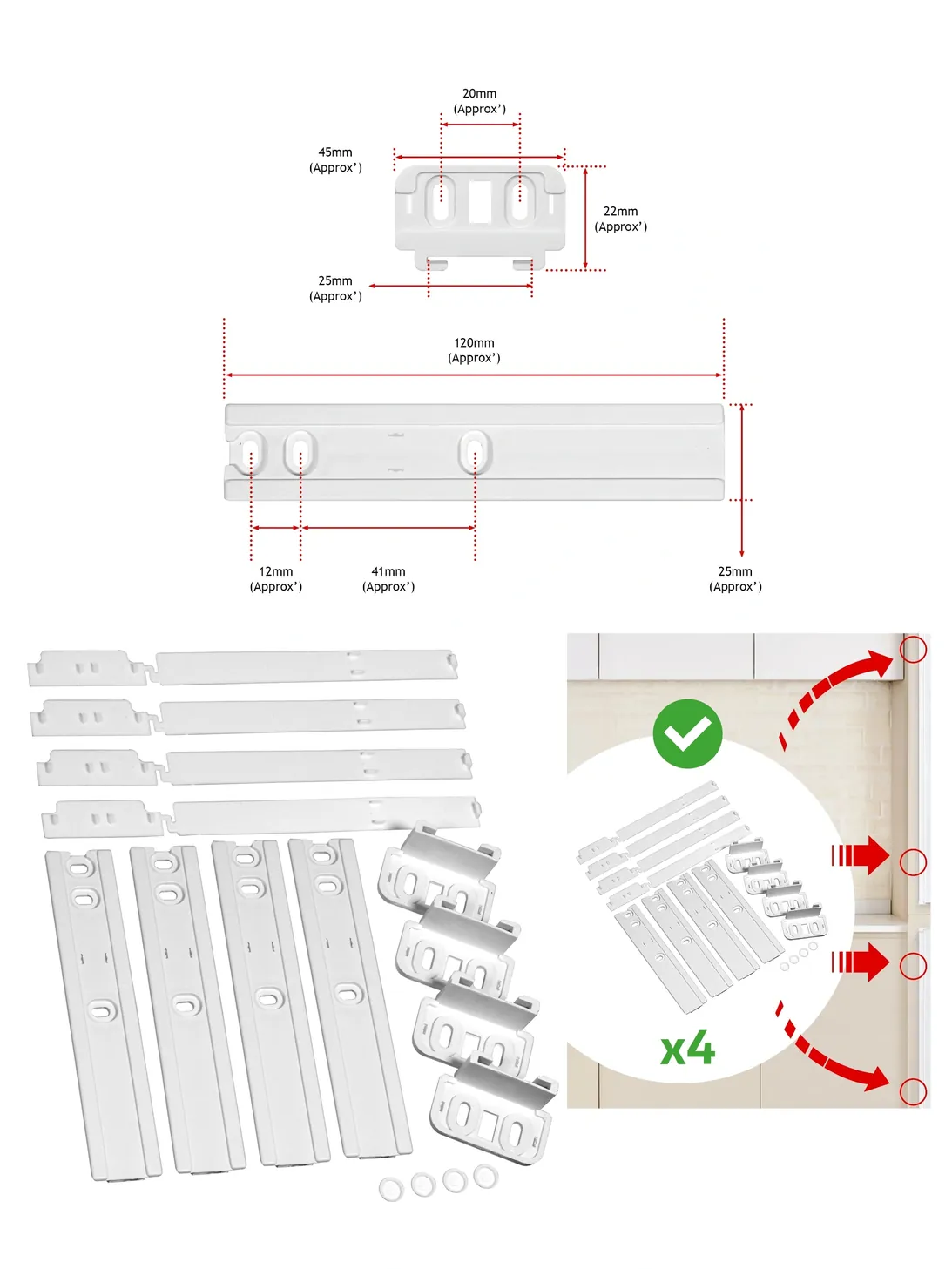 20mm
(Approx')

45mm
(Approx')

22mm
(Approx')

25mm
(Approx')

120mm
(Approx')

12mm
(Approx')

41mm
(Approx')

25mm
(Approx')

x4