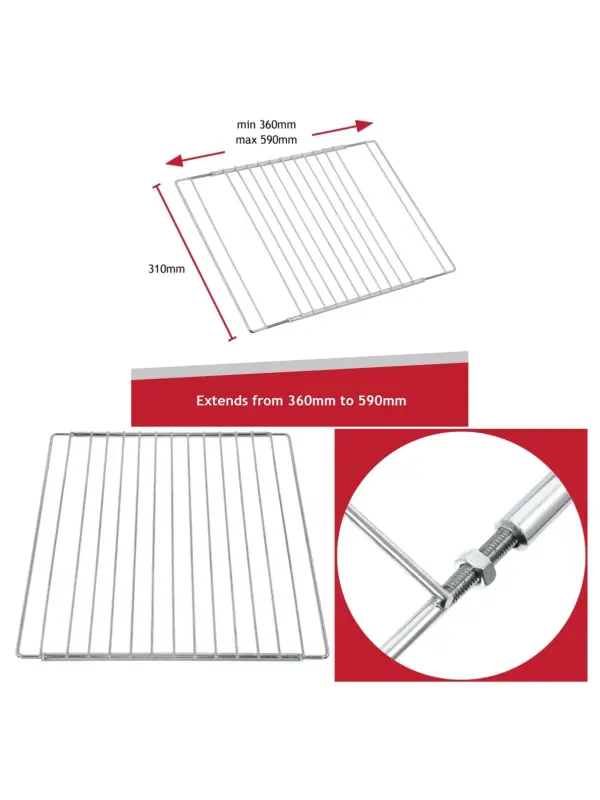 min 360mm
max 590mm

310mm

Extends from 360mm to 590mm