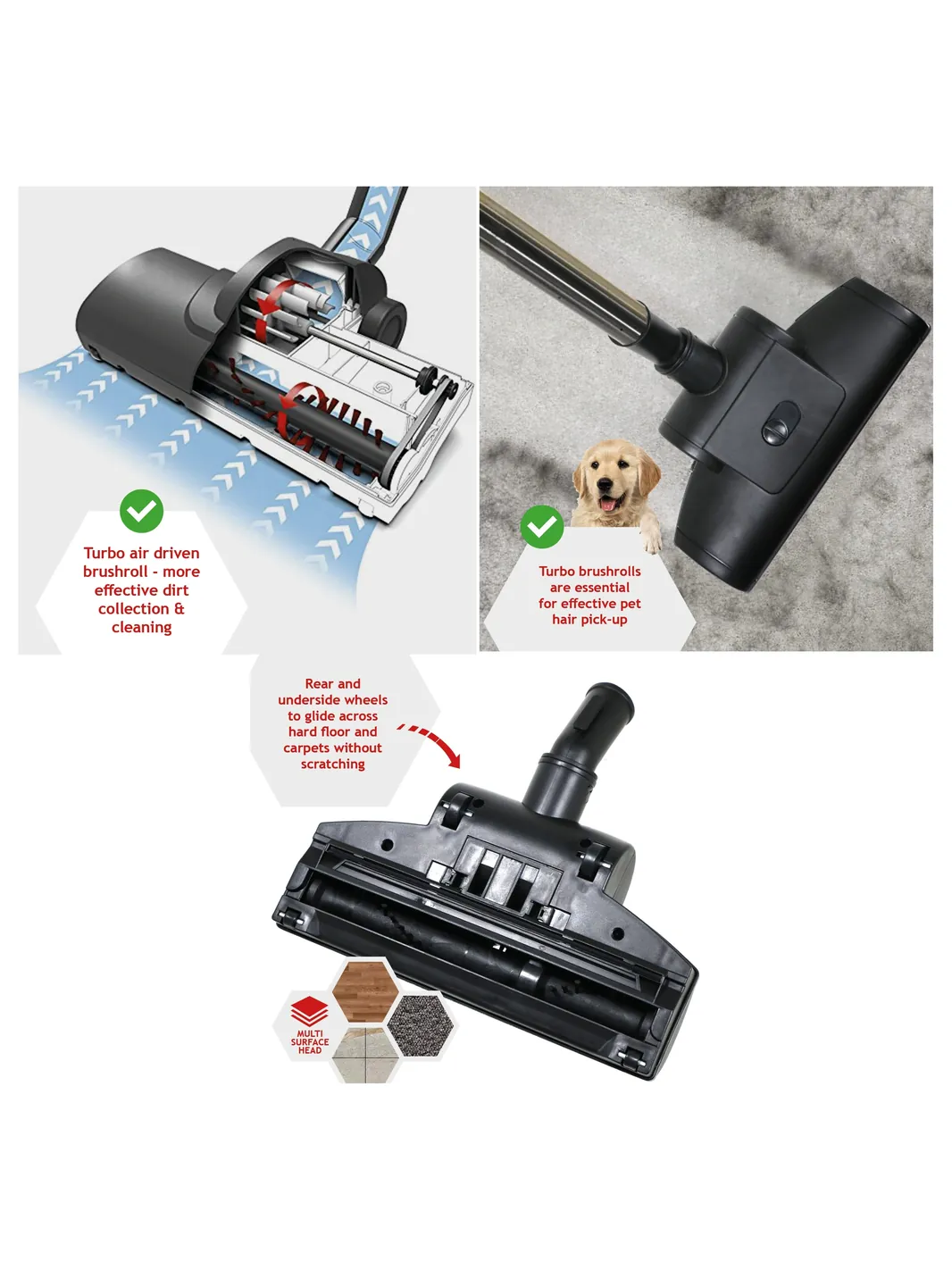 Turbo air driven brushroll - more effective dirt collection & cleaning

Turbo brushrolls are essential for effective pet hair pick-up

Rear and underside wheels to glide across hard floor and carpets without scratching

MULTI SURFACE HEAD