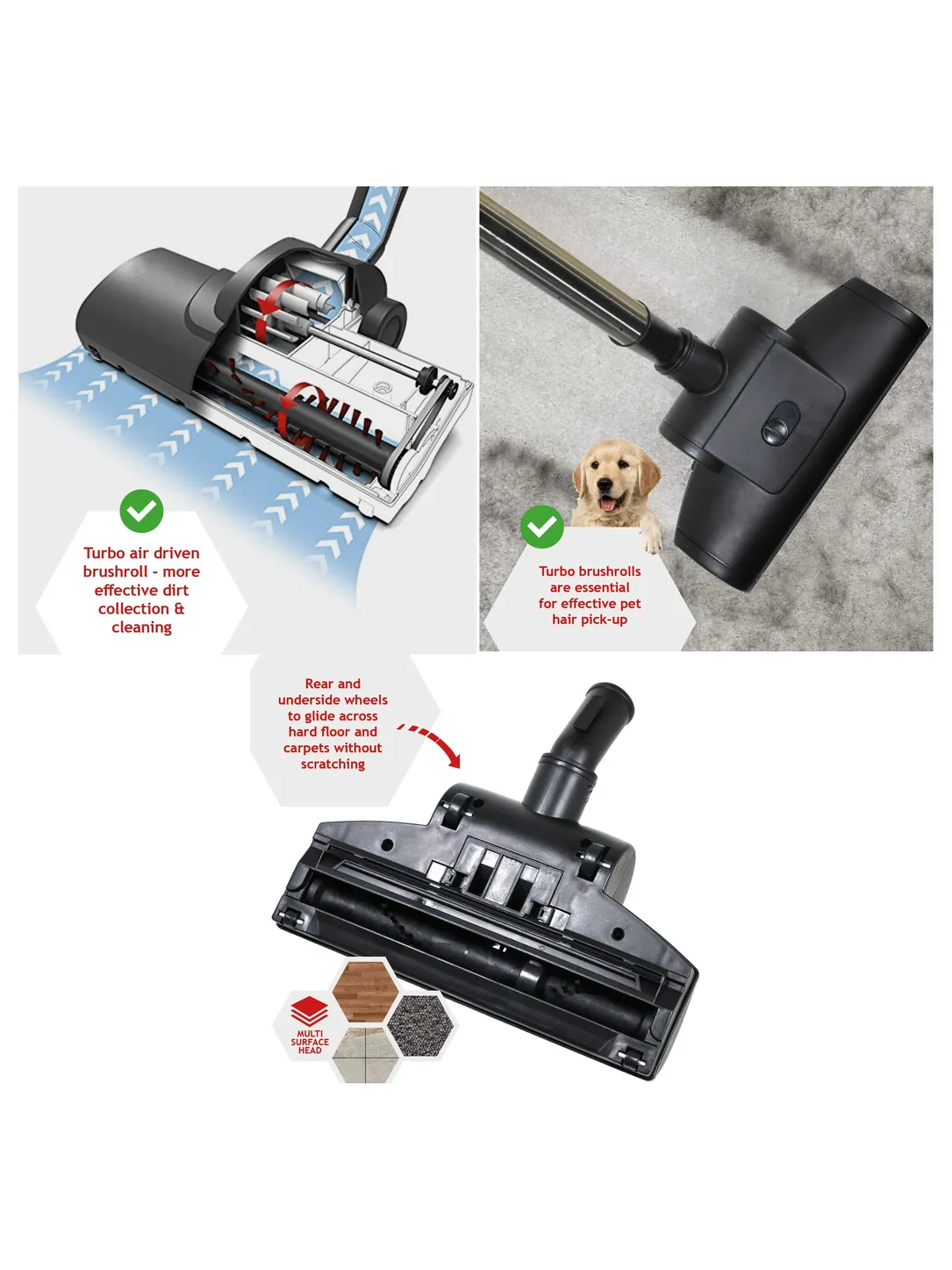 Turbo air driven brushroll - more effective dirt collection & cleaning

Turbo brushrolls are essential for effective pet hair pick-up

Rear and underside wheels to glide across hard floor and carpets without scratching

MULTI SURFACE HEAD