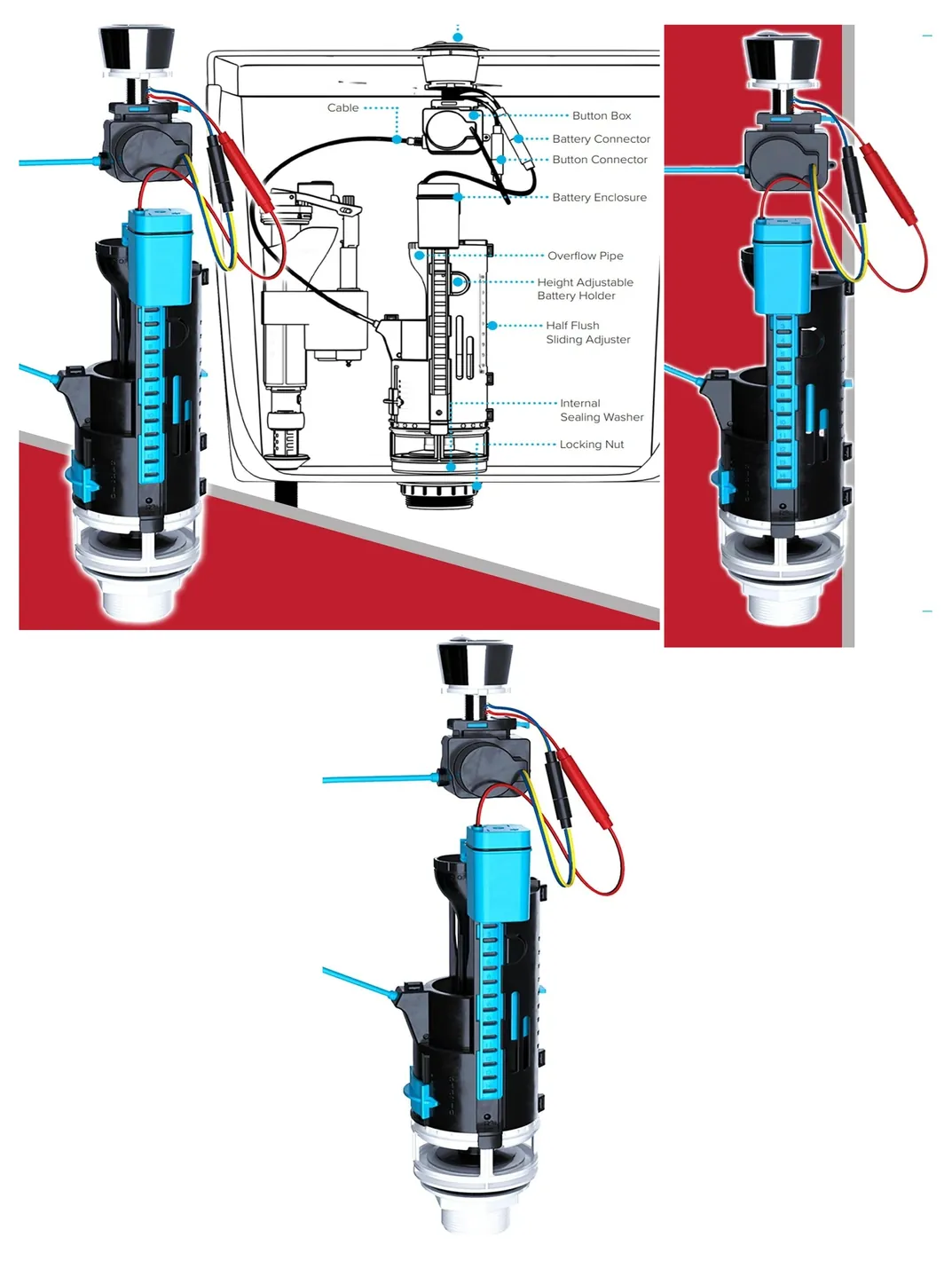 Cable

Button Box

Battery Connector

Button Connector

Battery Enclosure

Overflow Pipe

Height Adjustable Battery Holder

Half Flush Sliding Adjuster

Internal Sealing Washer

Locking Nut