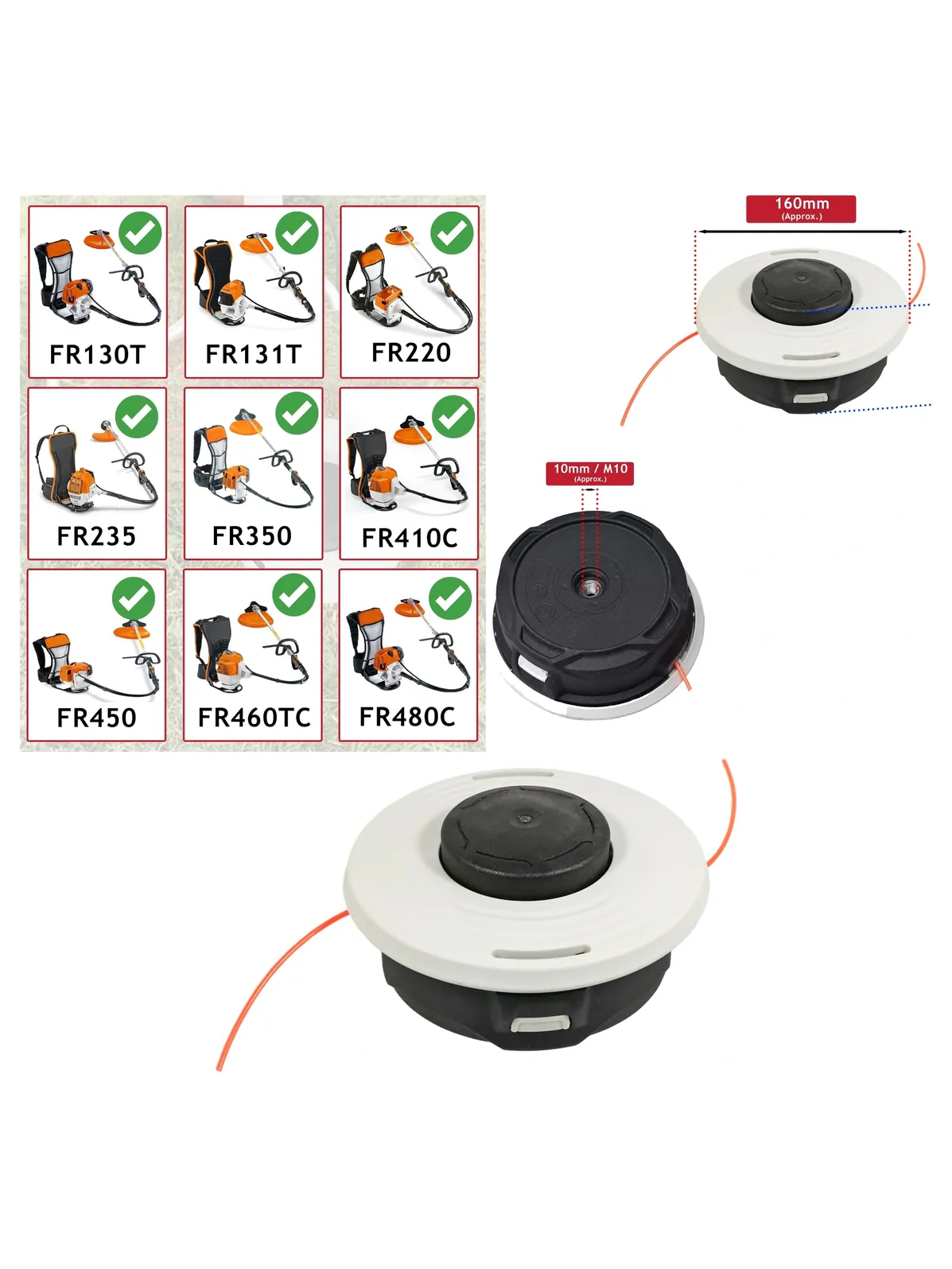 FR130T
FR131T
FR220
FR235
FR350
FR410C
FR450
FR460TC
FR480C

160mm
(Approx.)

10mm / M10
(Approx.)