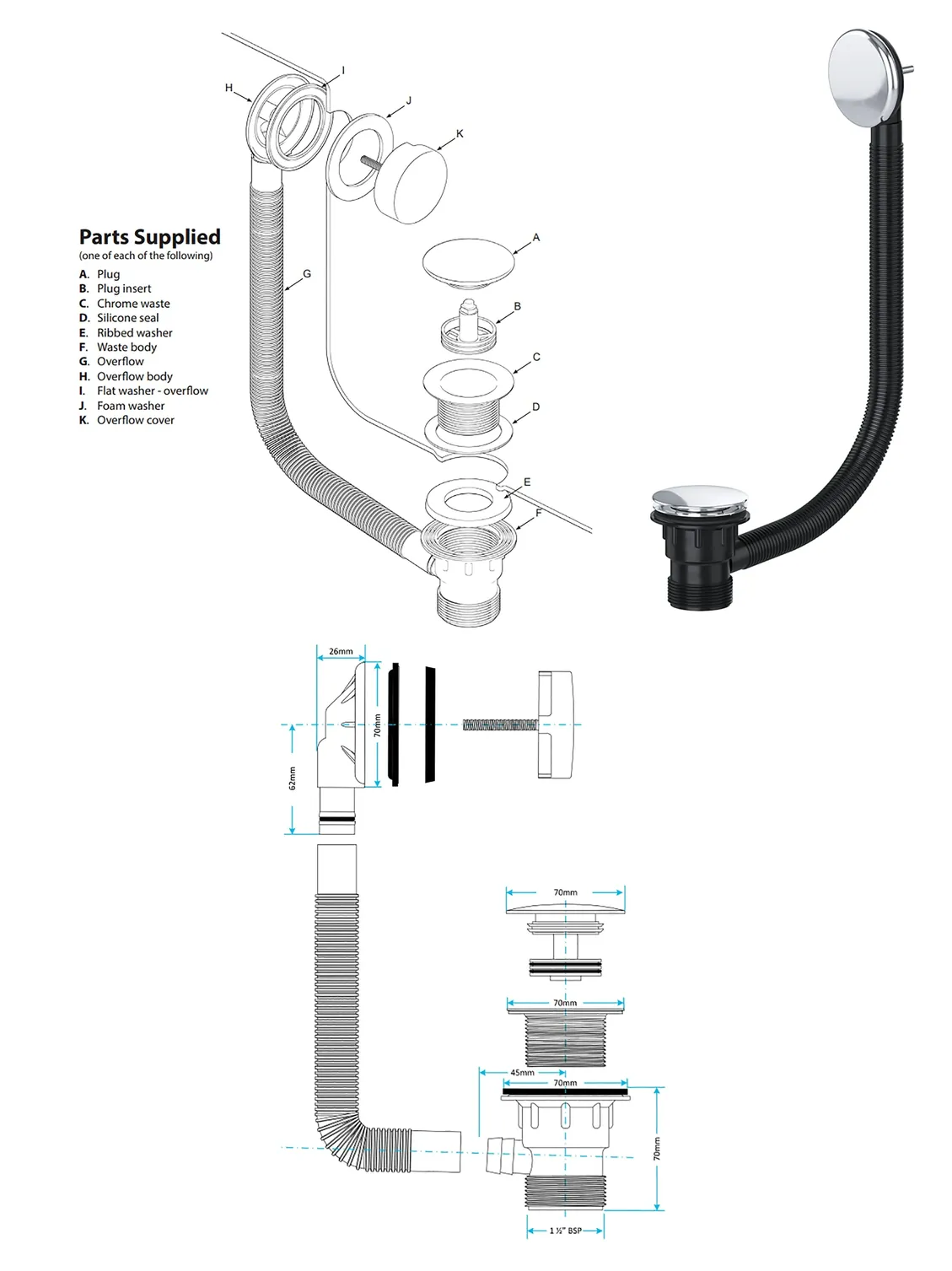 H
I
J
K

Parts Supplied
(one of each of the following)

A. Plug
B. Plug insert
C. Chrome waste
D. Silicone seal
E. Ribbed washer
F. Waste body
G. Overflow
H. Overflow body
I. Flat washer - overflow
J. Foam washer
K. Overflow cover

G
A
B
C
D
E
F

26mm
70mm
62mm
70mm
70mm
45mm
70mm
70mm
1 ½" BSP