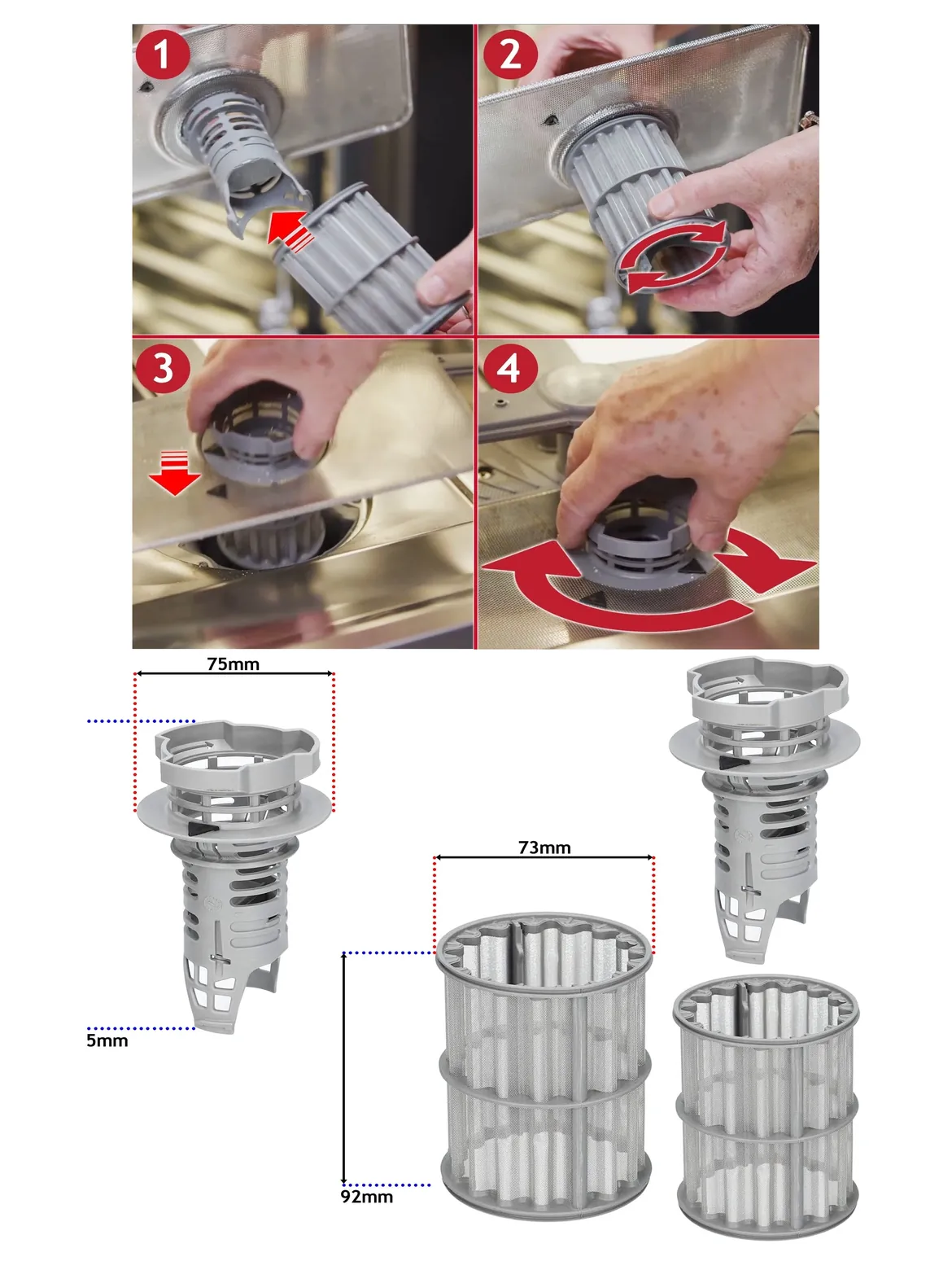 1

2

3

4

75mm

5mm

73mm

92mm