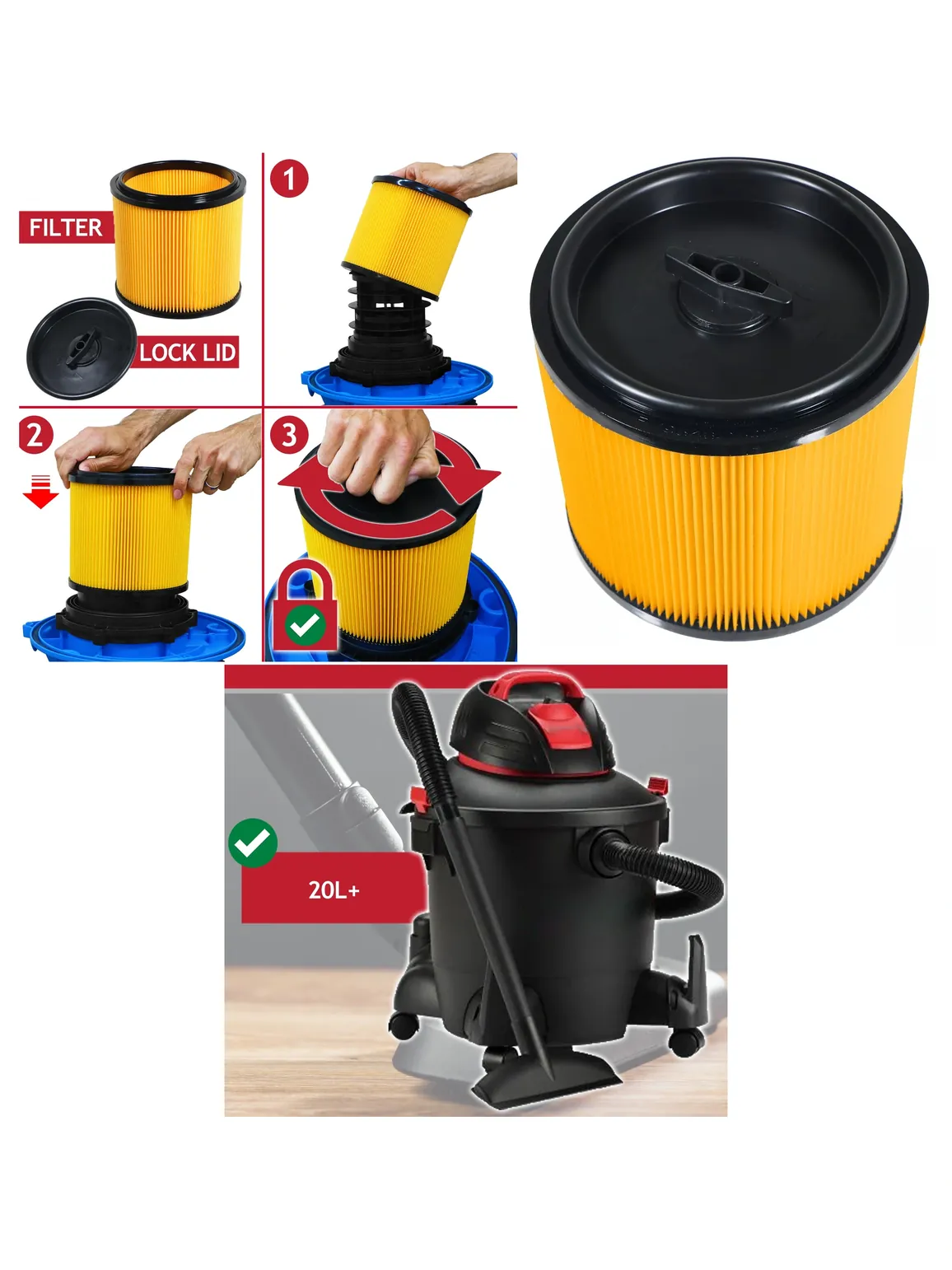 FILTER

LOCK LID

1

2

3

20L+