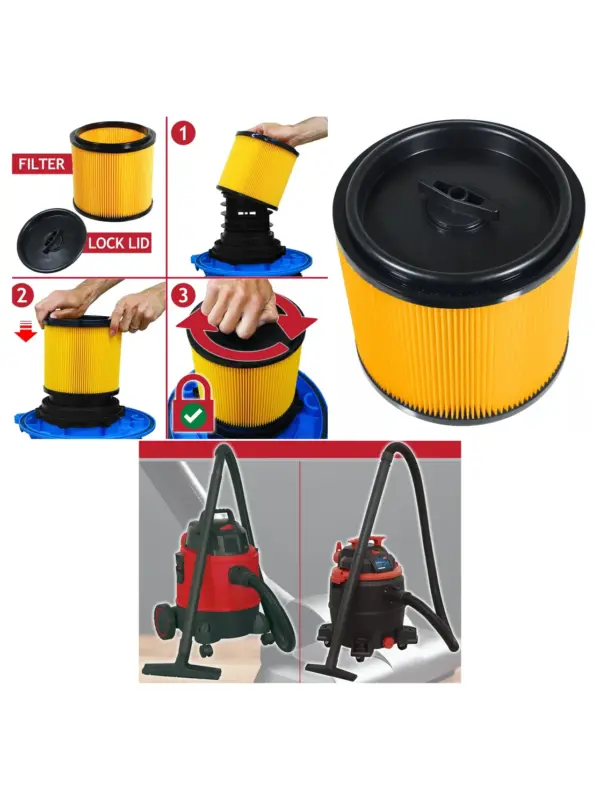 FILTER

LOCK LID

1

2

3