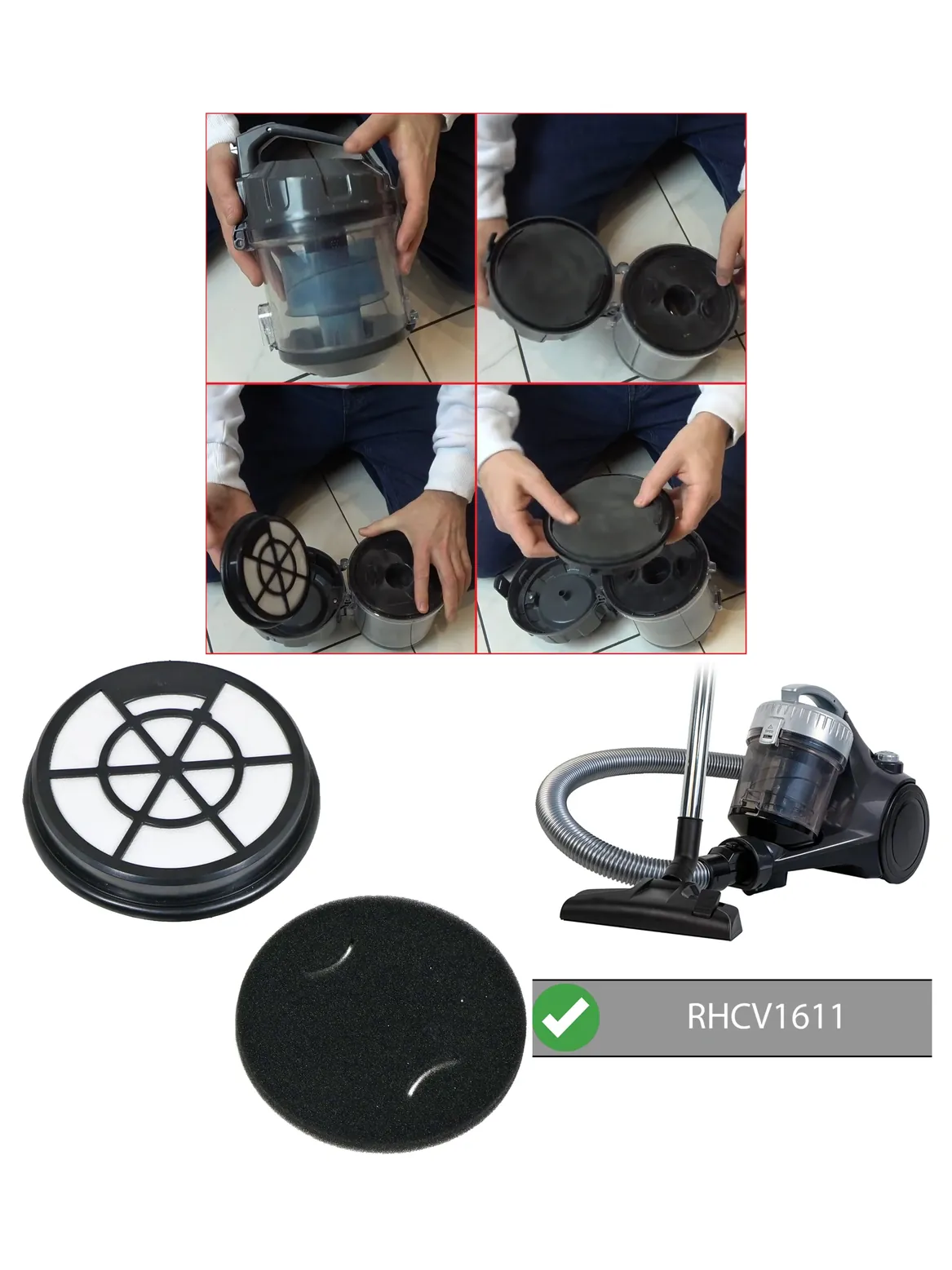 RHCV1611