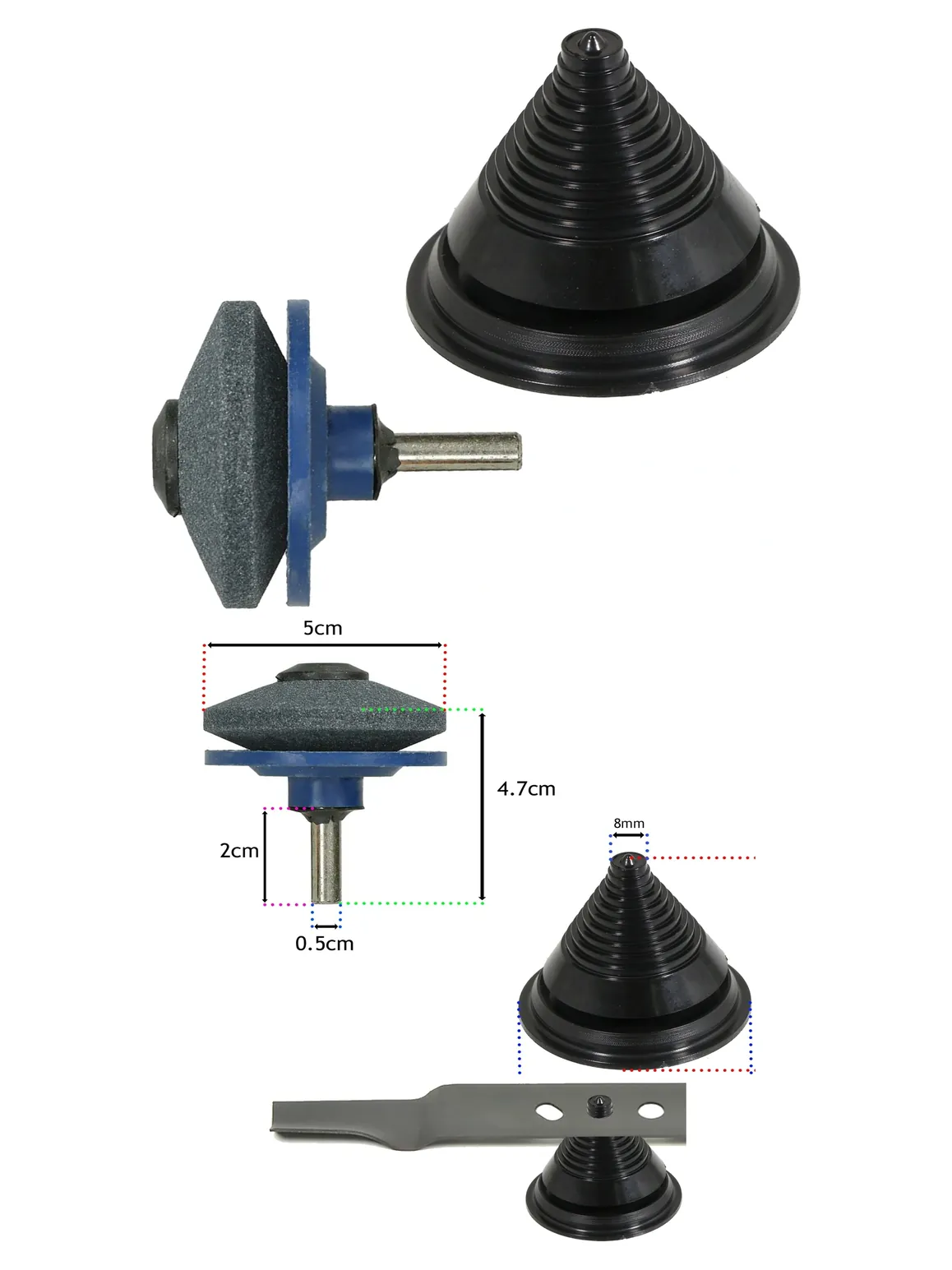 5cm

4.7cm

2cm

0.5cm

8mm