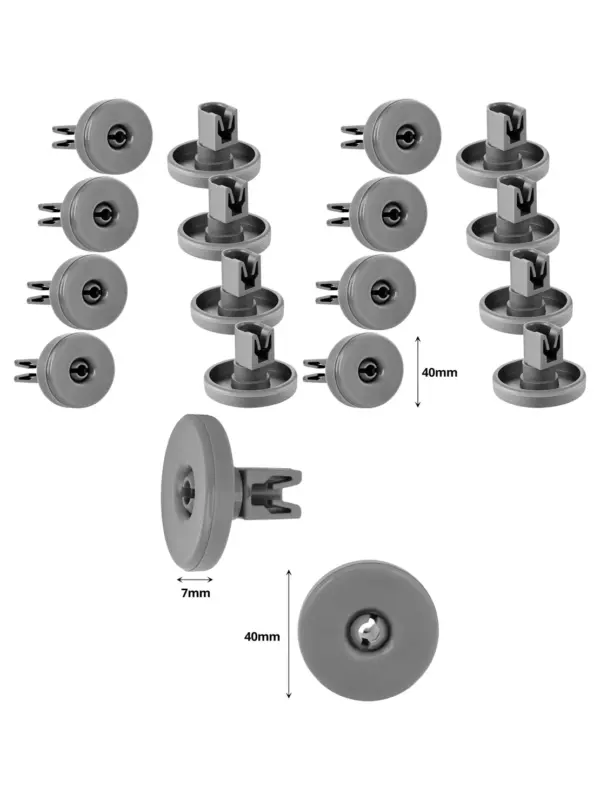 40mm

7mm

40mm