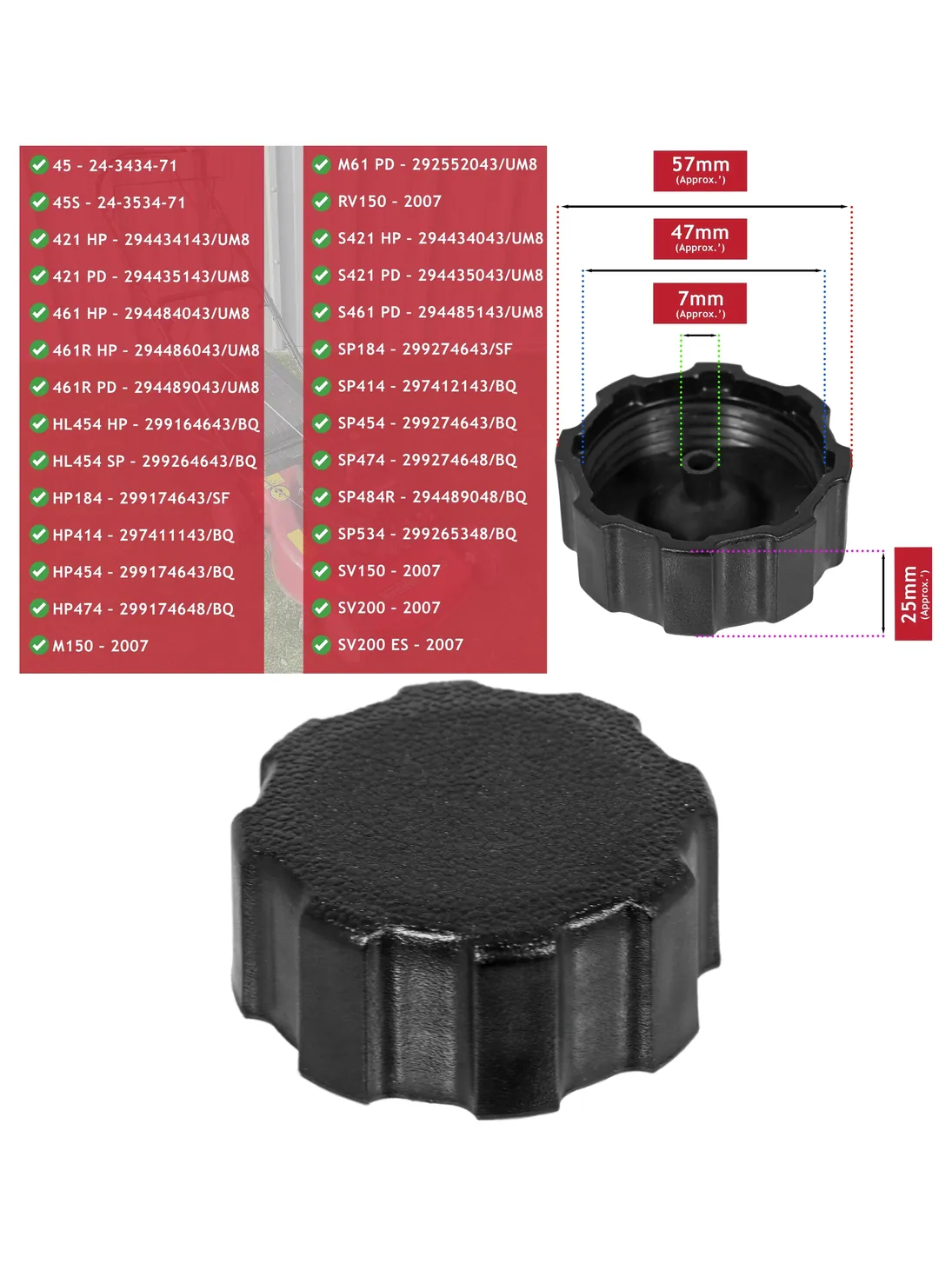 45 - 24-3434-71
45S - 24-3534-71
421 HP - 294434143/UM8
421 PD - 294435143/UM8
461 HP - 294484043/UM8
461R HP - 294486043/UM8
461R PD - 294489043/UM8
HL454 HP - 299164643/BQ
HL454 SP - 299264643/BQ
HP184 - 299174643/SF
HP414 - 297411143/BQ
HP454 - 299174643/BQ
HP474 - 299174648/BQ
M150 - 2007

M61 PD - 292552043/UM8
RV150 - 2007
S421 HP - 294434043/UM8
S421 PD - 294435043/UM8
S461 PD - 294485143/UM8
SP184 - 299274643/SF
SP414 - 297412143/BQ
SP454 - 299274643/BQ
SP474 - 299274648/BQ
SP484R - 294489048/BQ
SP534 - 299265348/BQ
SV150 - 2007
SV200 - 2007
SV200 ES - 2007

57mm (Approx.')
47mm (Approx.')
7mm (Approx.')
25mm (Approx.')