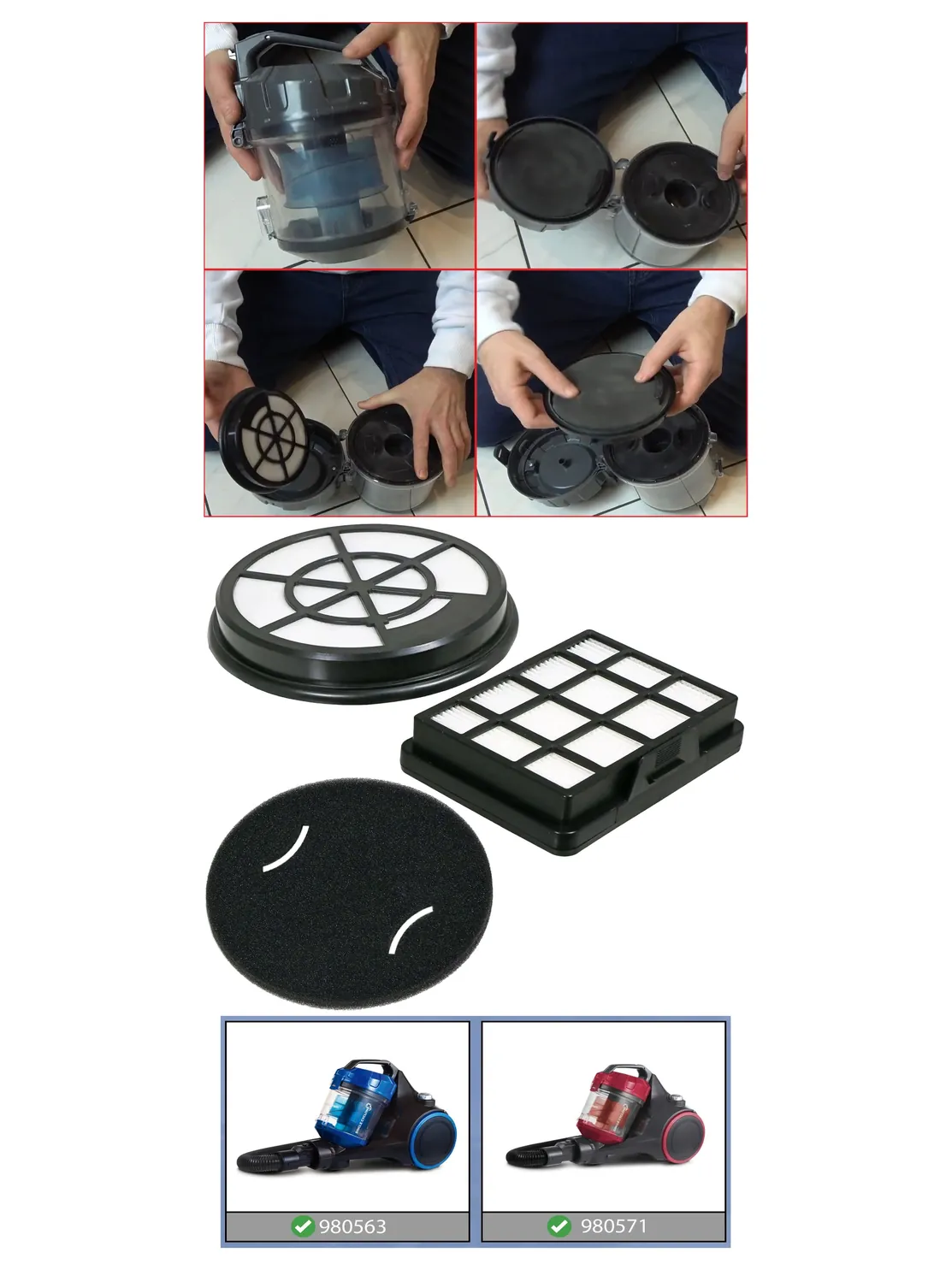 980563

980571