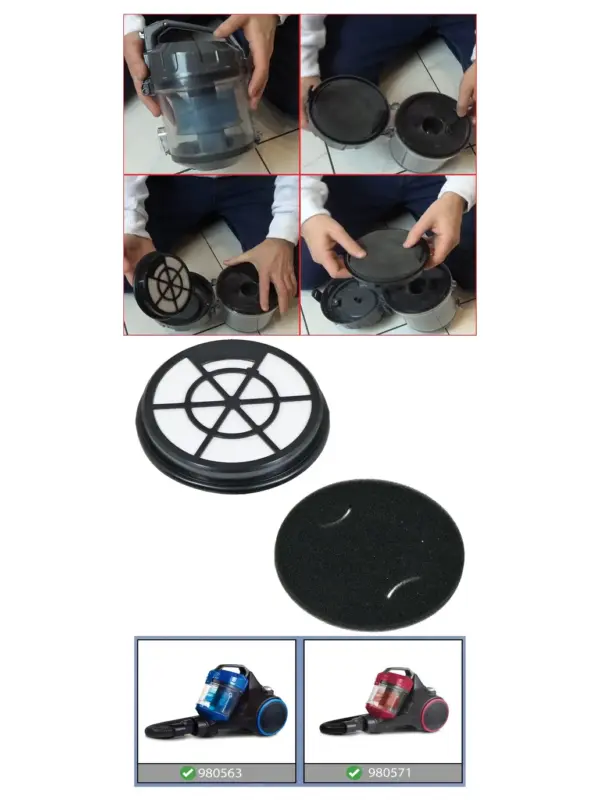 980563

980571