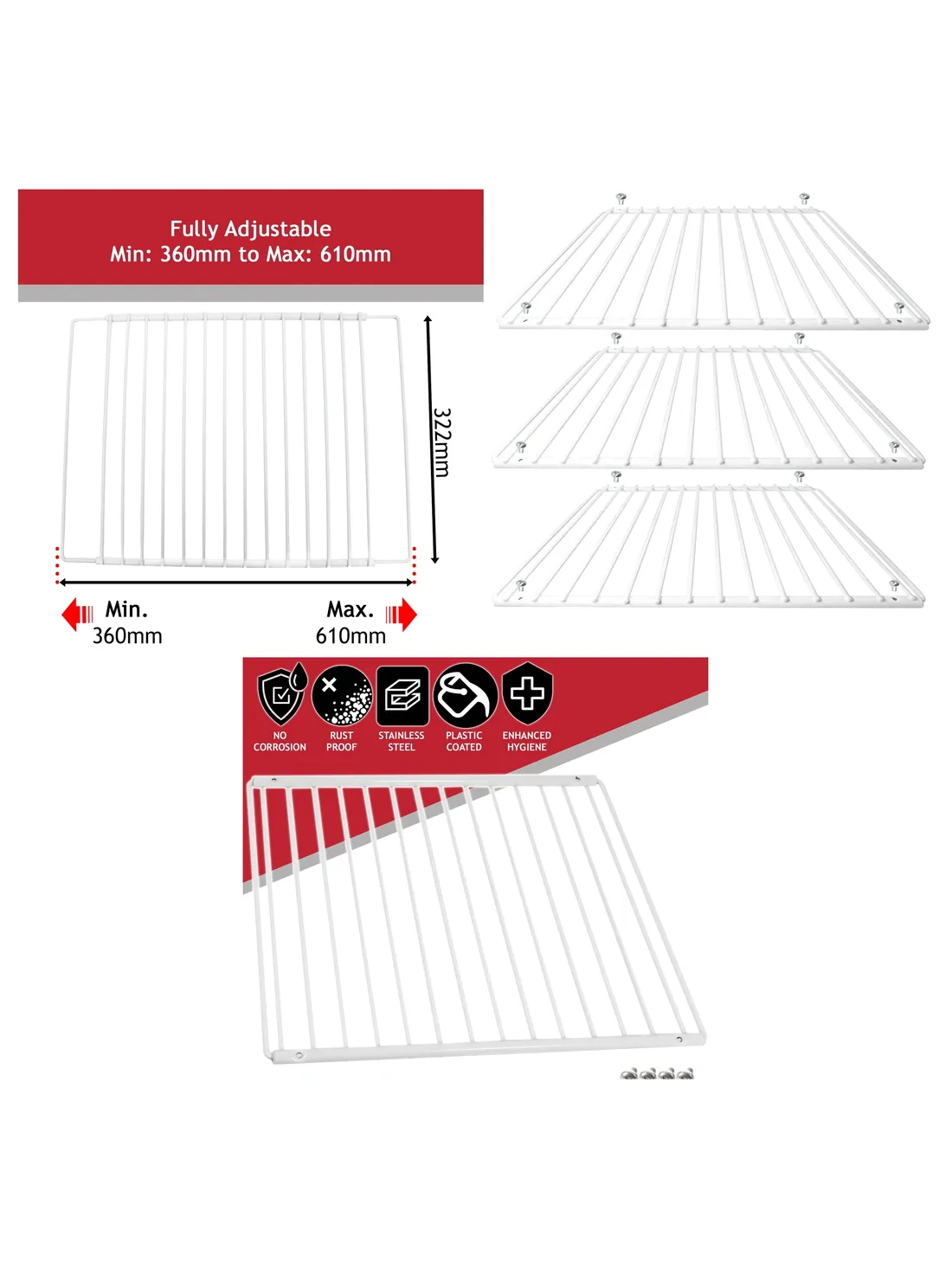 Fully Adjustable
Min: 360mm to Max: 610mm

322mm

Min.
360mm

Max.
610mm

NO CORROSION

RUST PROOF

STAINLESS STEEL

PLASTIC COATED

ENHANCED HYGIENE