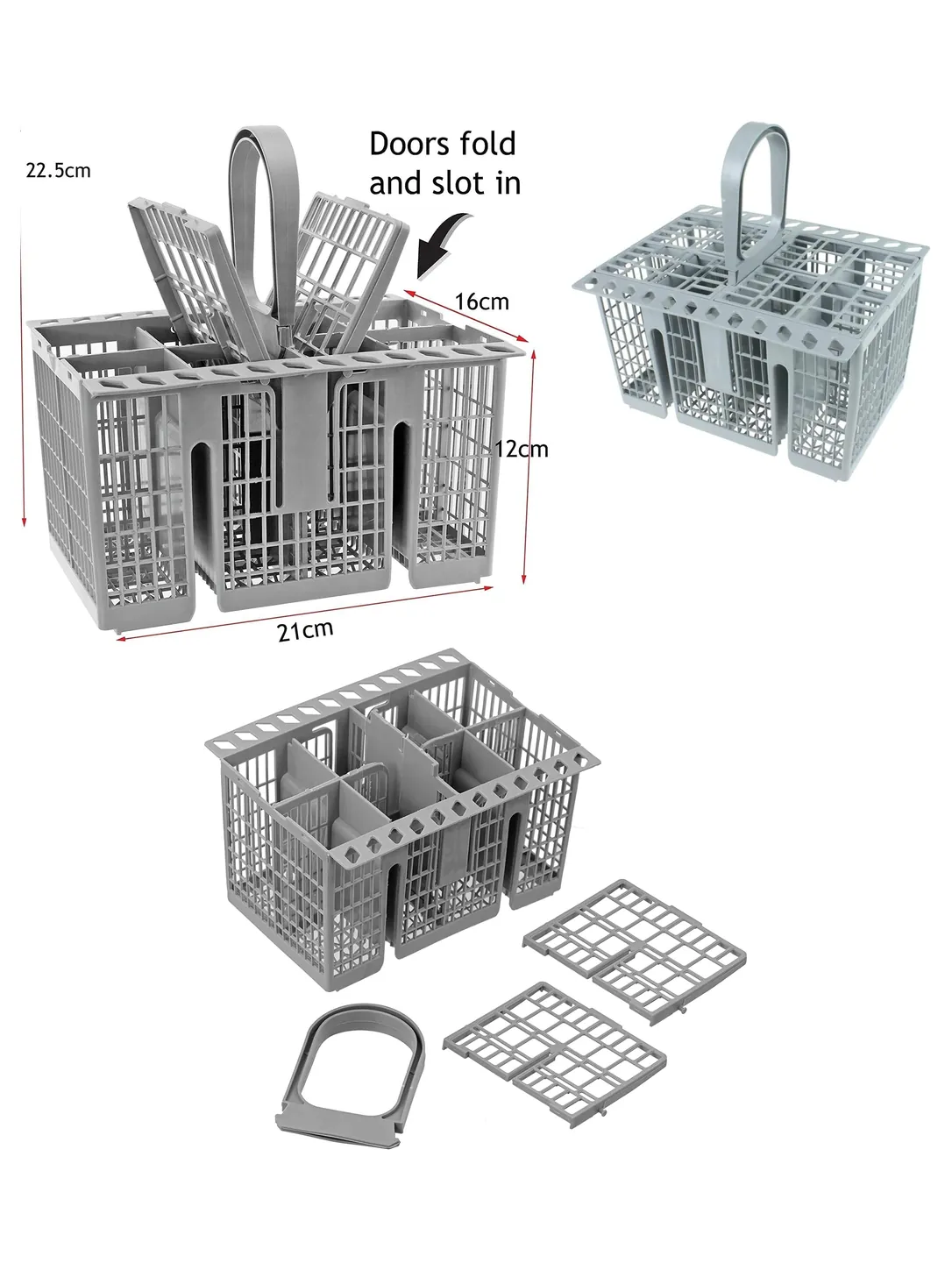 22.5cm

Doors fold and slot in

16cm

12cm

21cm