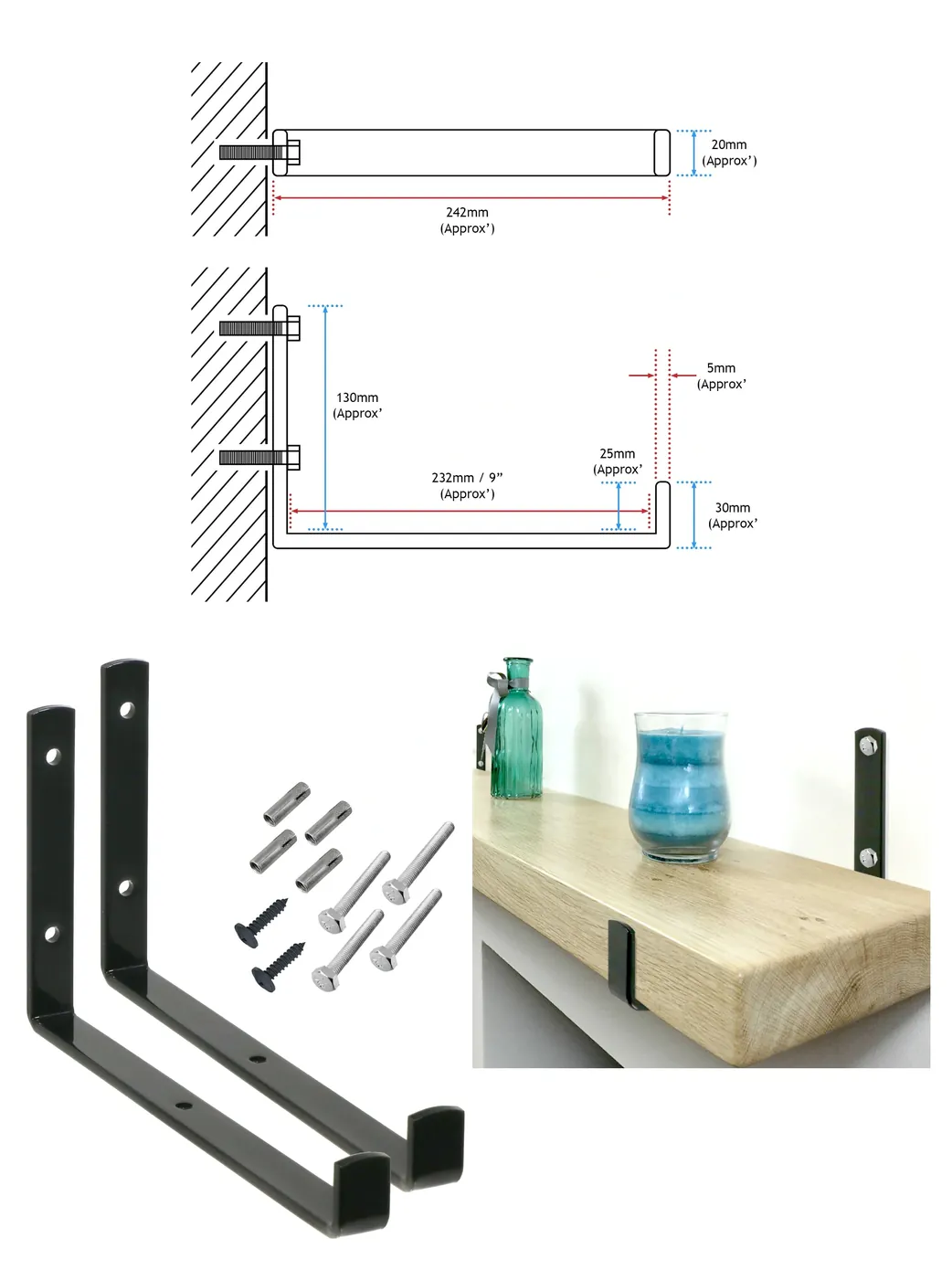 20mm
(Approx')

242mm
(Approx')

130mm
(Approx'

5mm
(Approx'

25mm
(Approx'

232mm / 9"
(Approx')

30mm
(Approx'