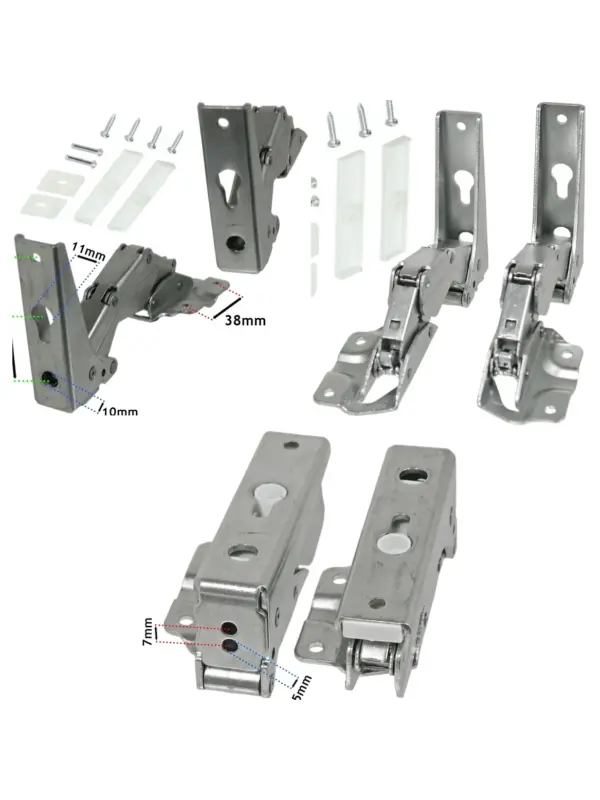 11mm
38mm
10mm
7mm
5mm