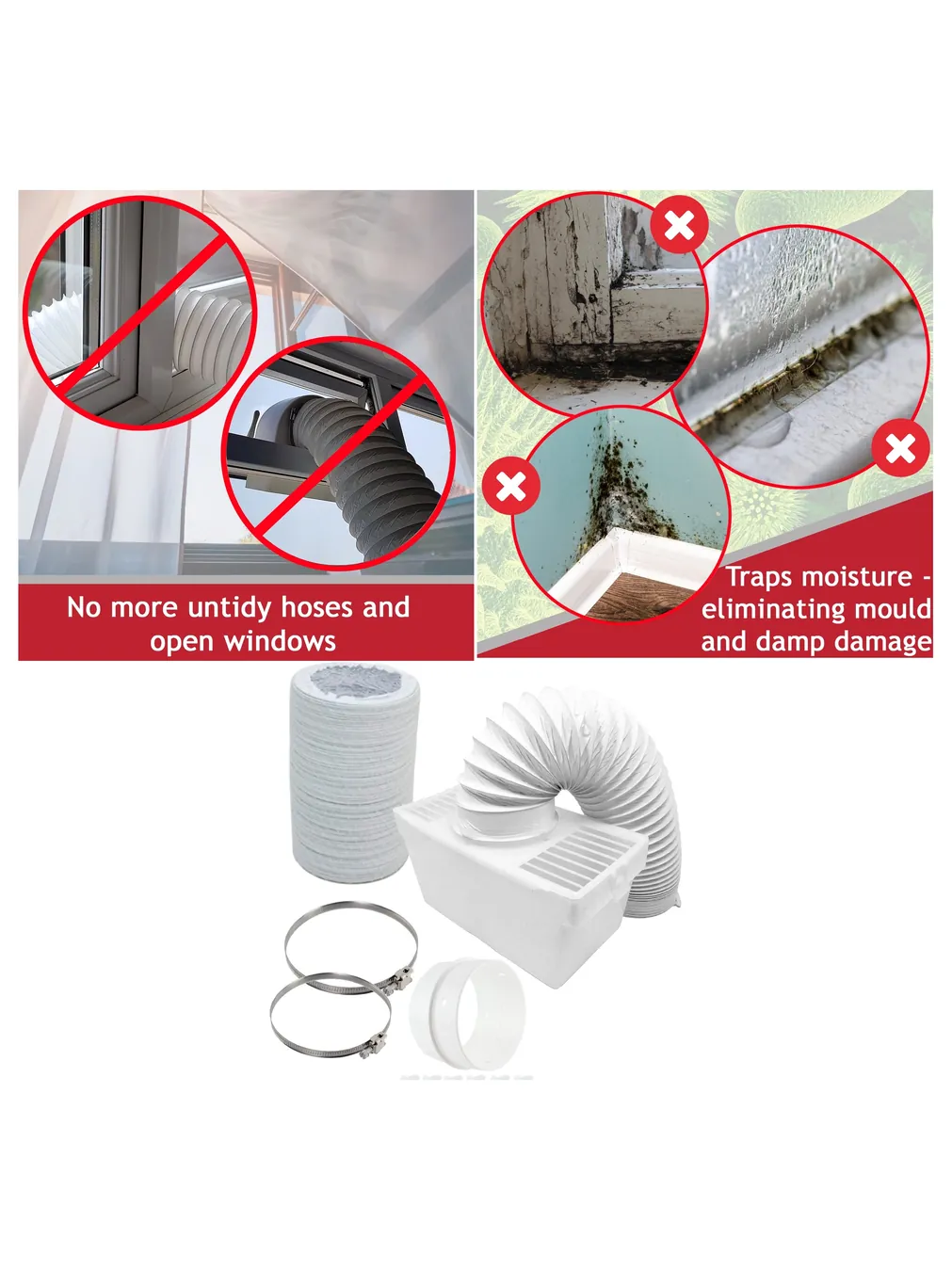 No more untidy hoses and open windows

Traps moisture - eliminating mould and damp damage