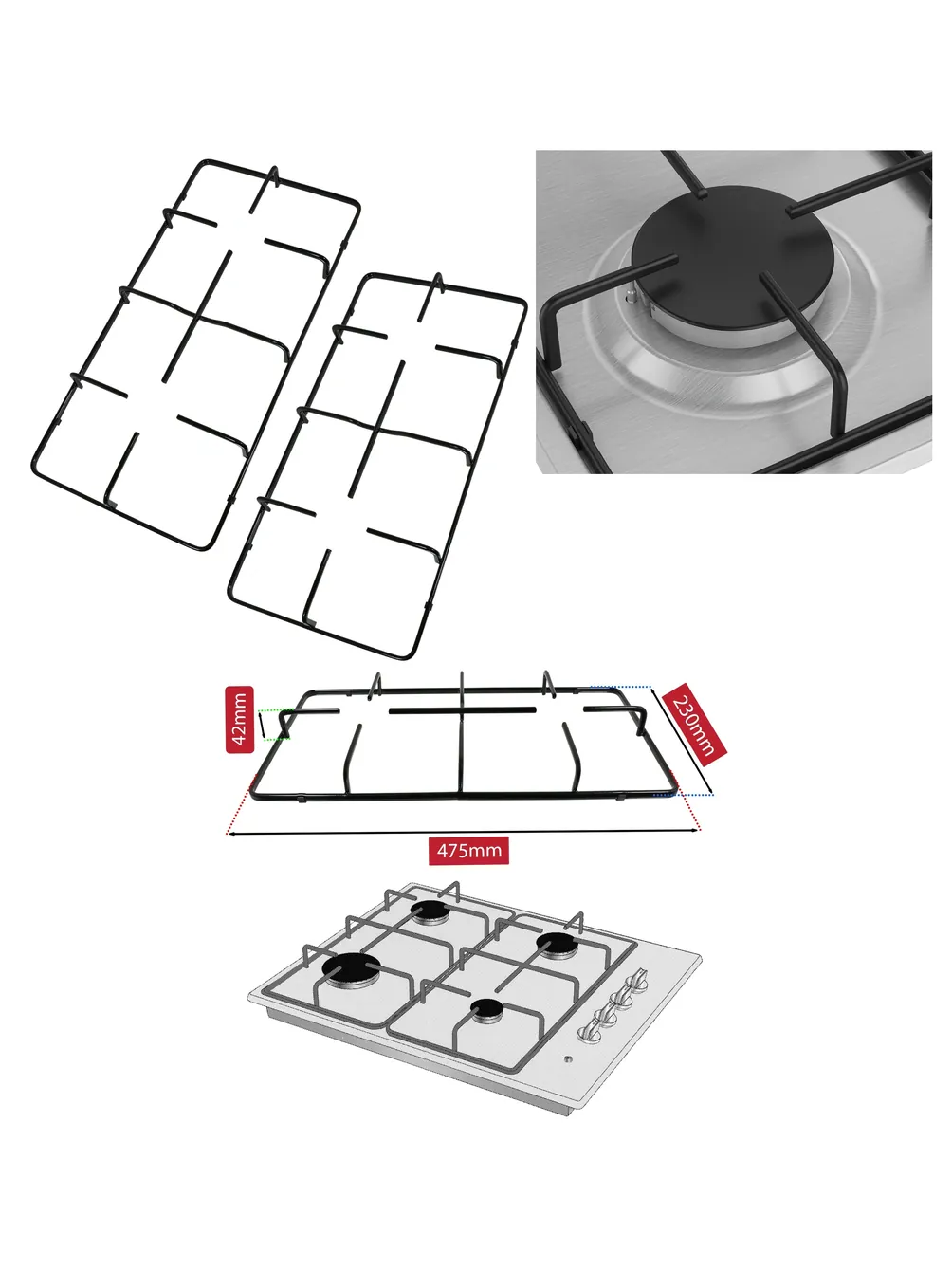 42mm

230mm

475mm