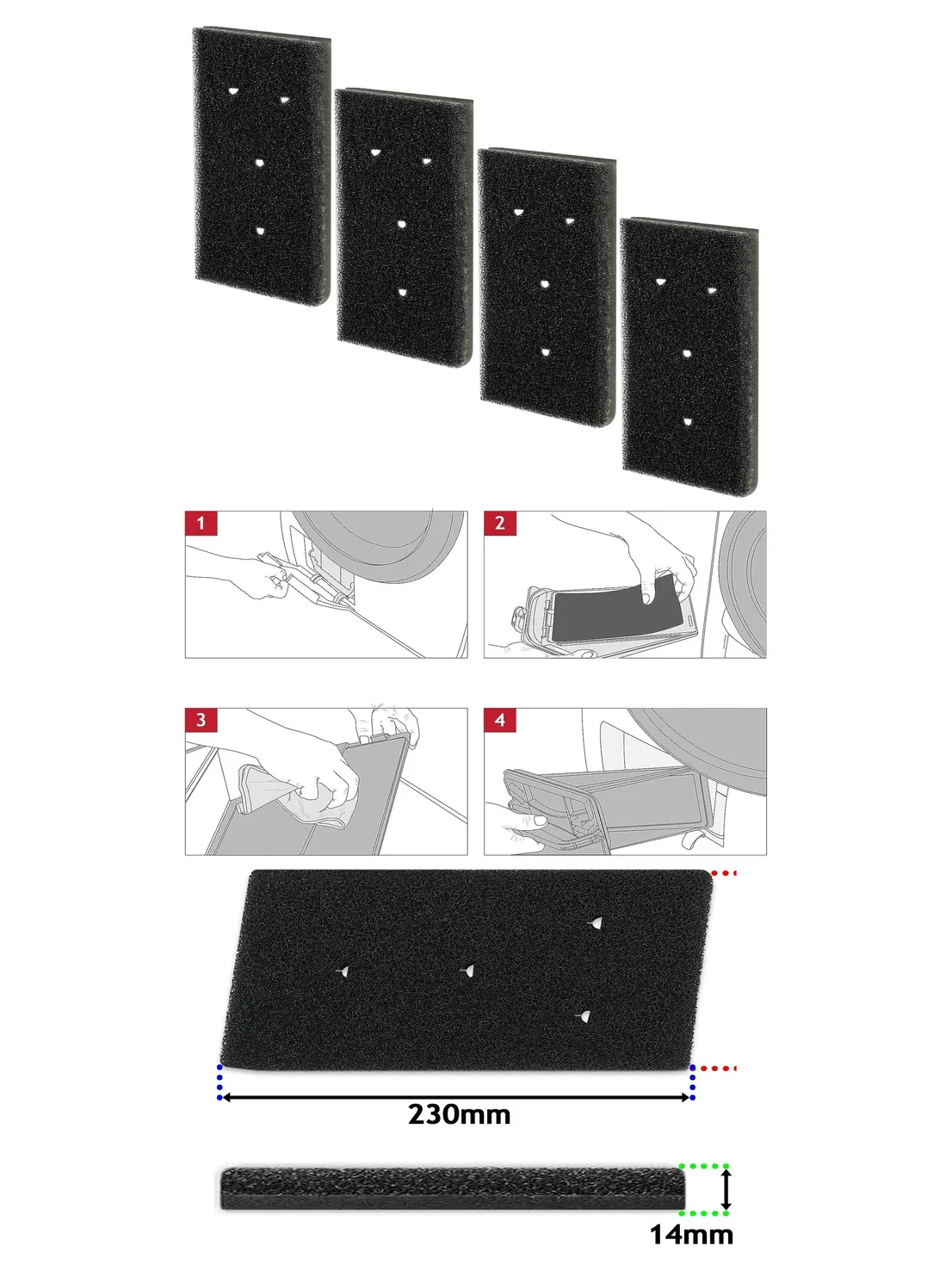 1

2

3

4

230mm

14mm