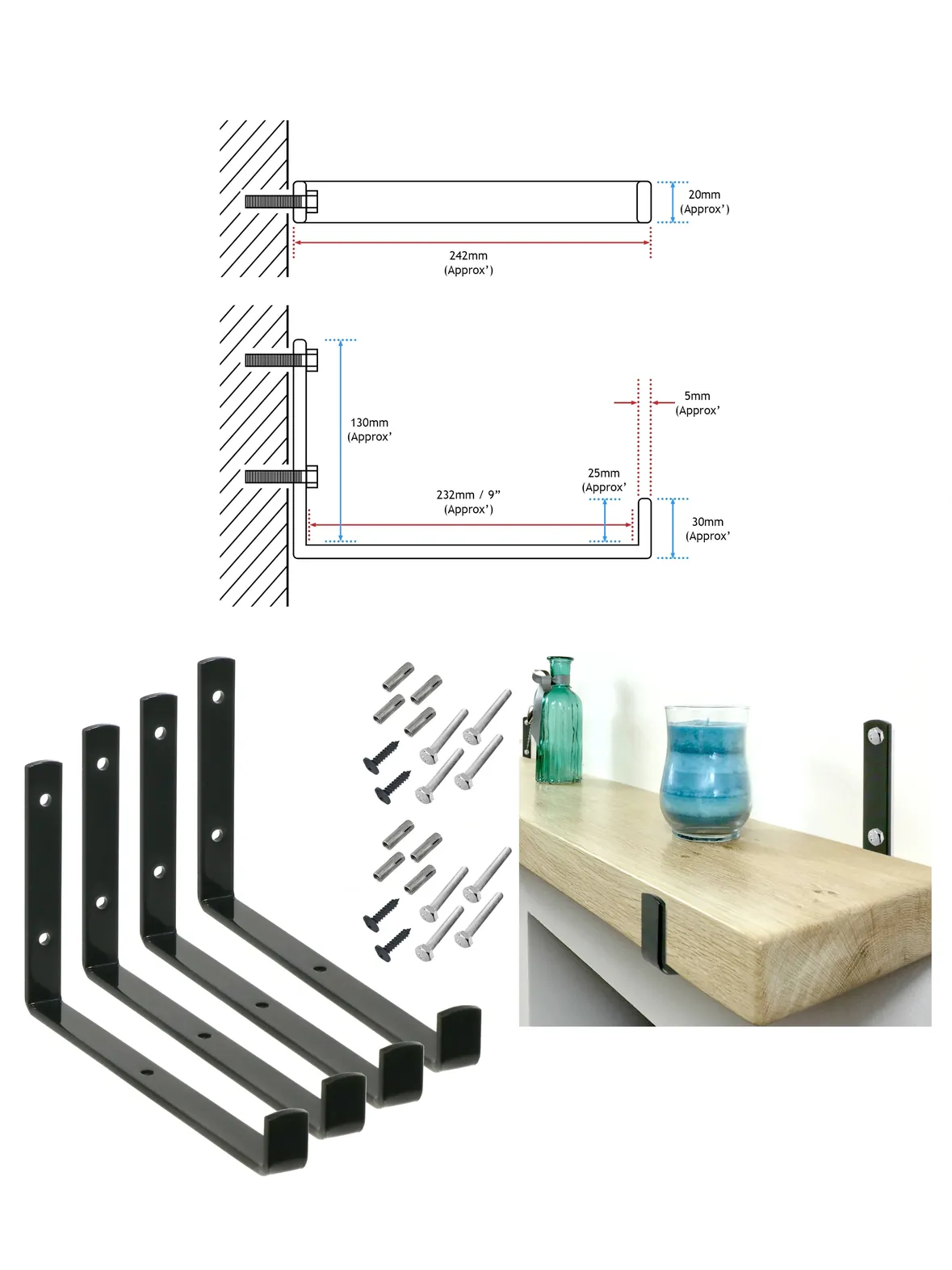 20mm
(Approx')

242mm
(Approx')

130mm
(Approx'

5mm
(Approx'

25mm
(Approx'

232mm / 9"
(Approx')

30mm
(Approx'