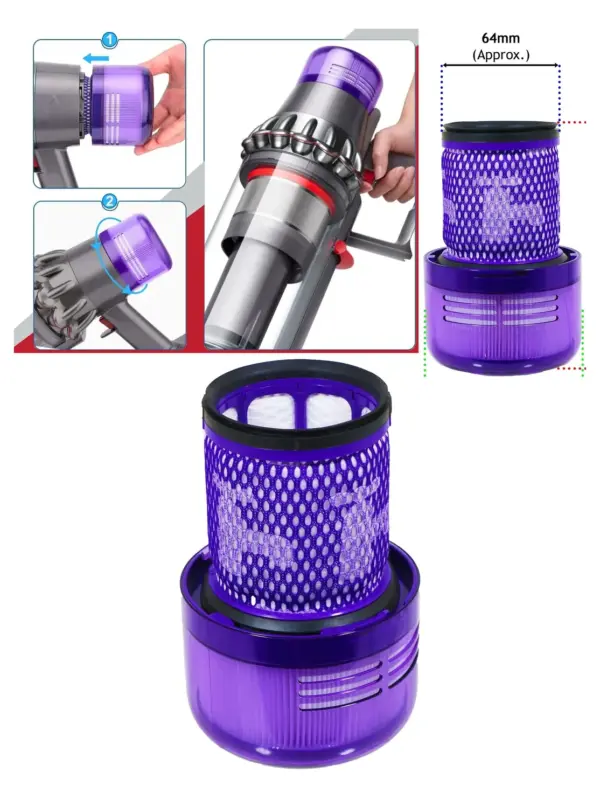 1

2

64mm
(Approx.)