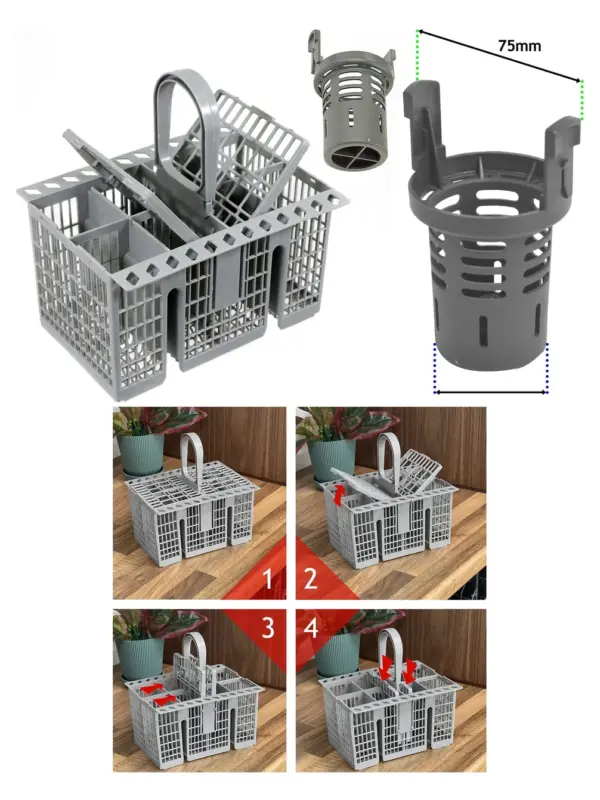 75mm

1

2

3

4