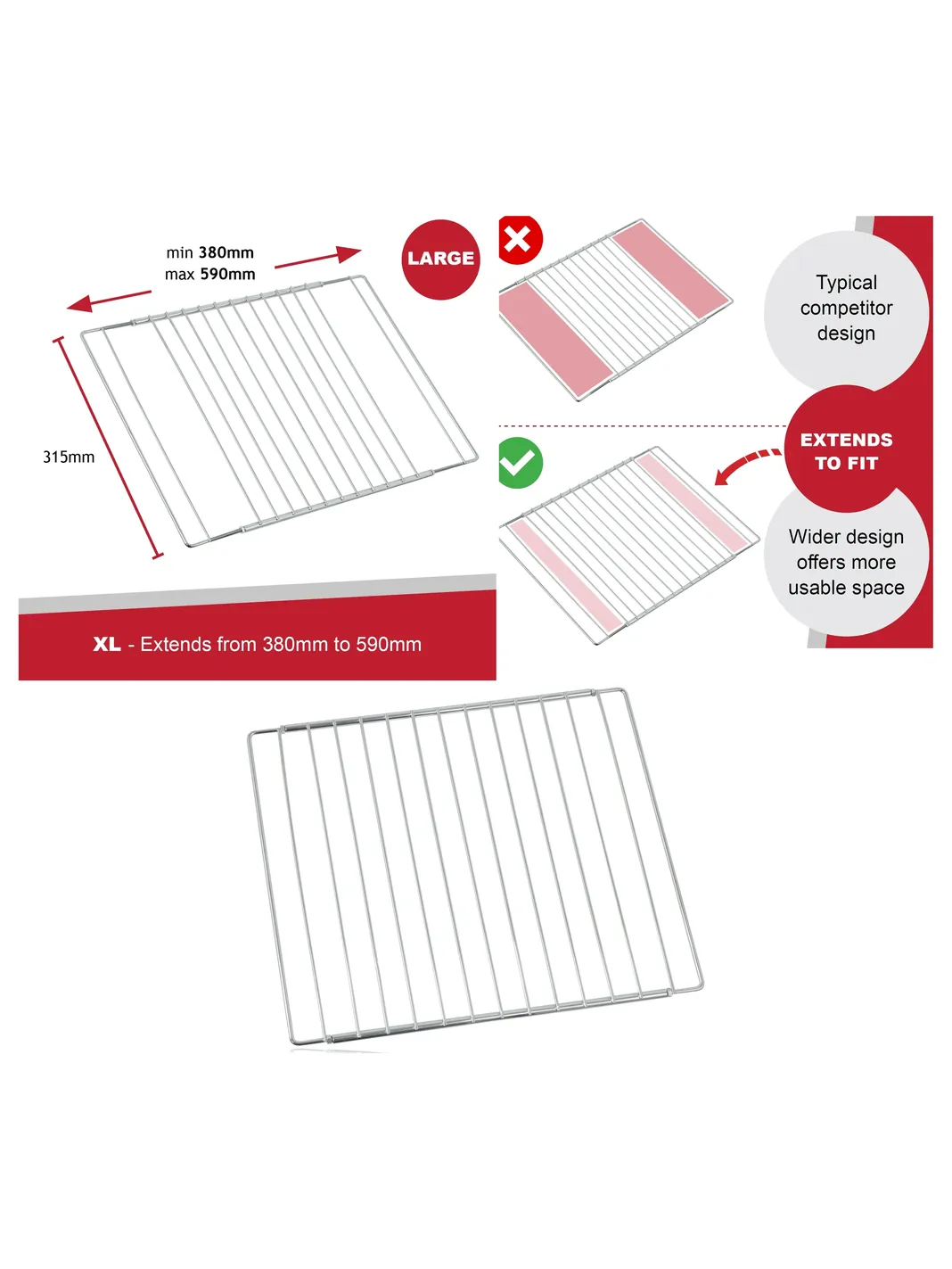 min 380mm
max 590mm

LARGE

315mm

XL - Extends from 380mm to 590mm

Typical competitor design

EXTENDS TO FIT

Wider design offers more usable space