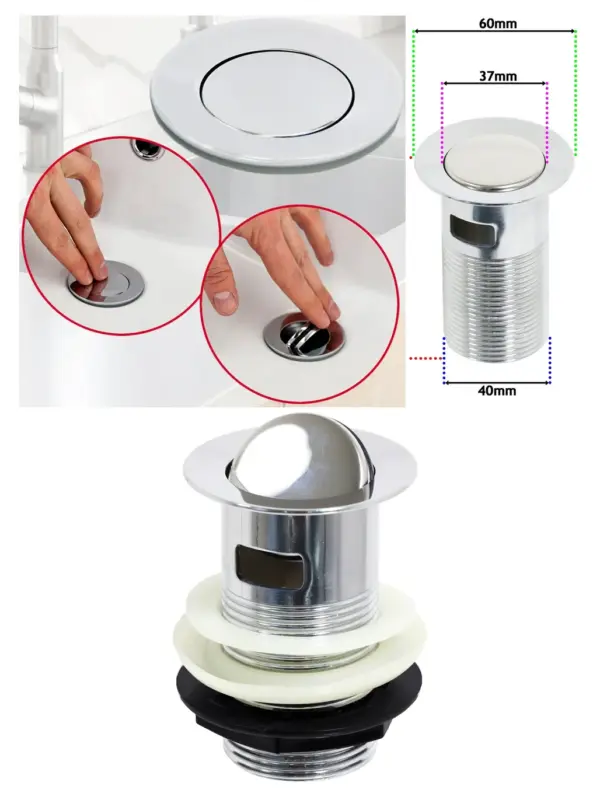 60mm
37mm
40mm