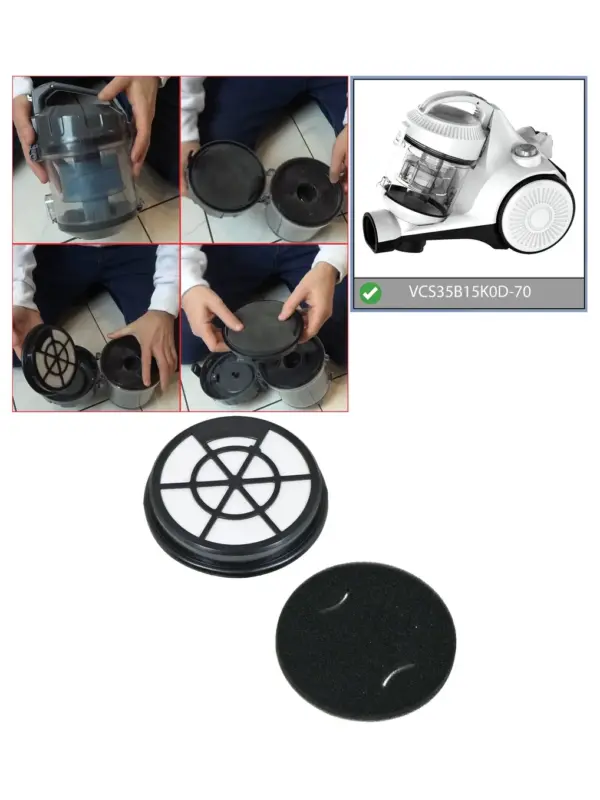 VCS35B15K0D-70