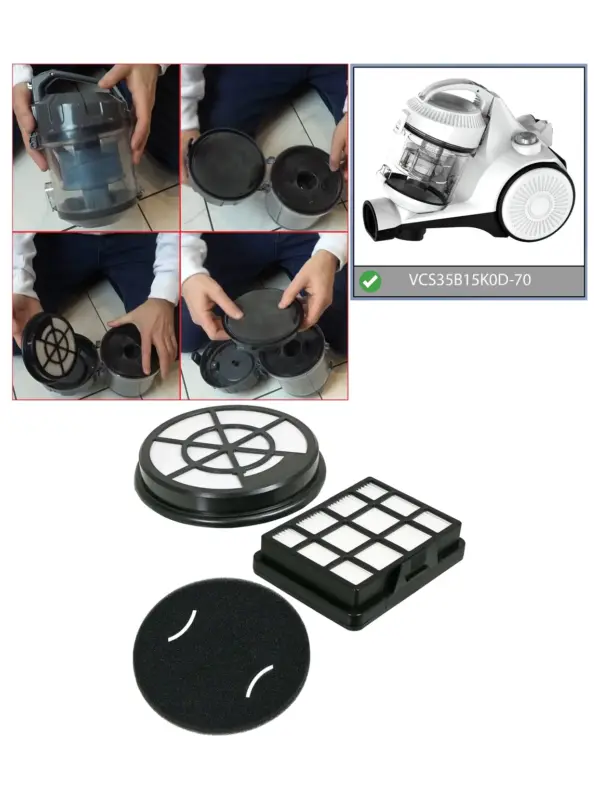 VCS35B15K0D-70