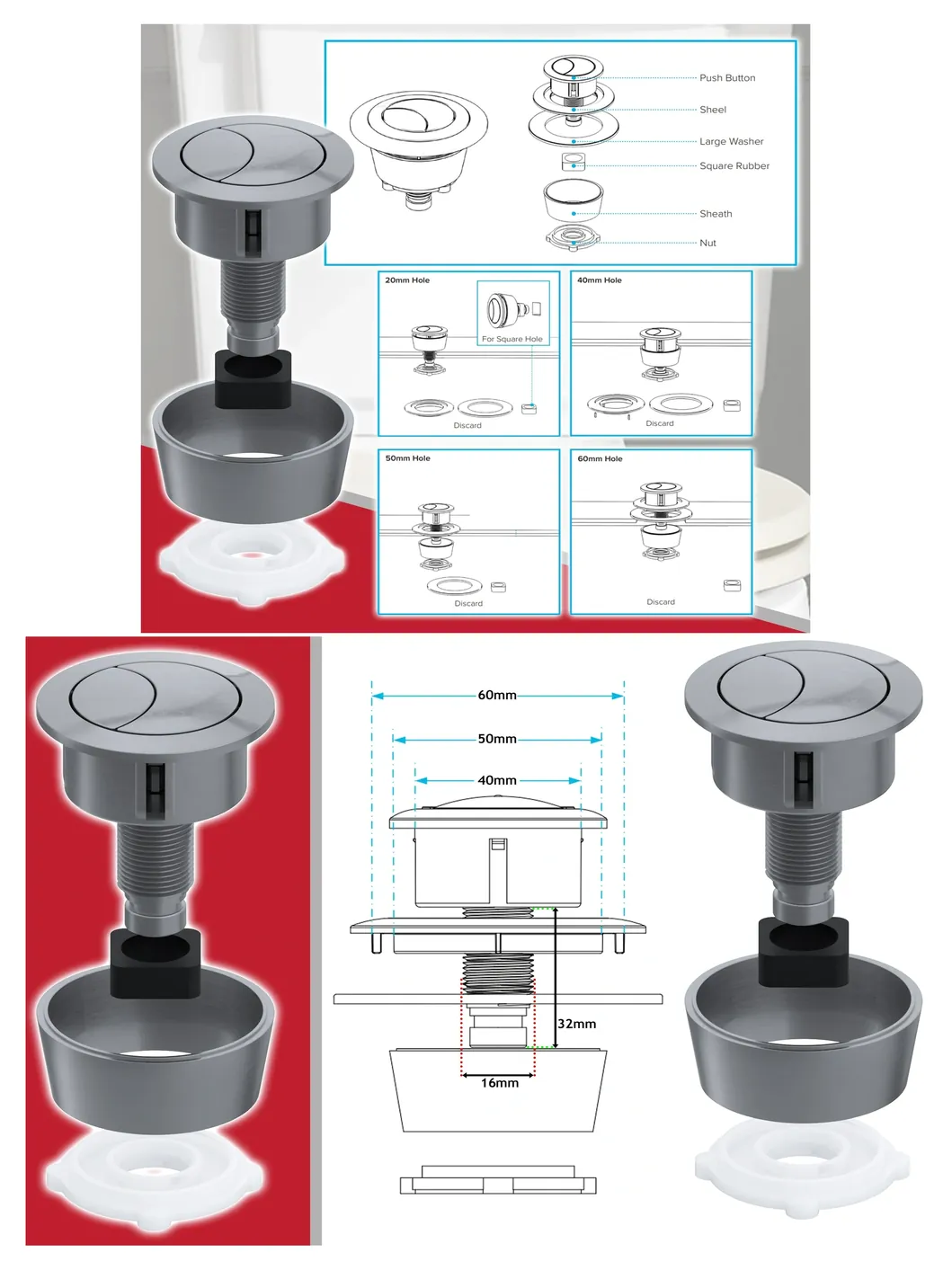 Push Button
Sheel
Large Washer
Square Rubber
Sheath
Nut

20mm Hole
For Square Hole
Discard

40mm Hole
Discard

50mm Hole
Discard

60mm Hole
Discard

60mm
50mm
40mm
32mm
16mm