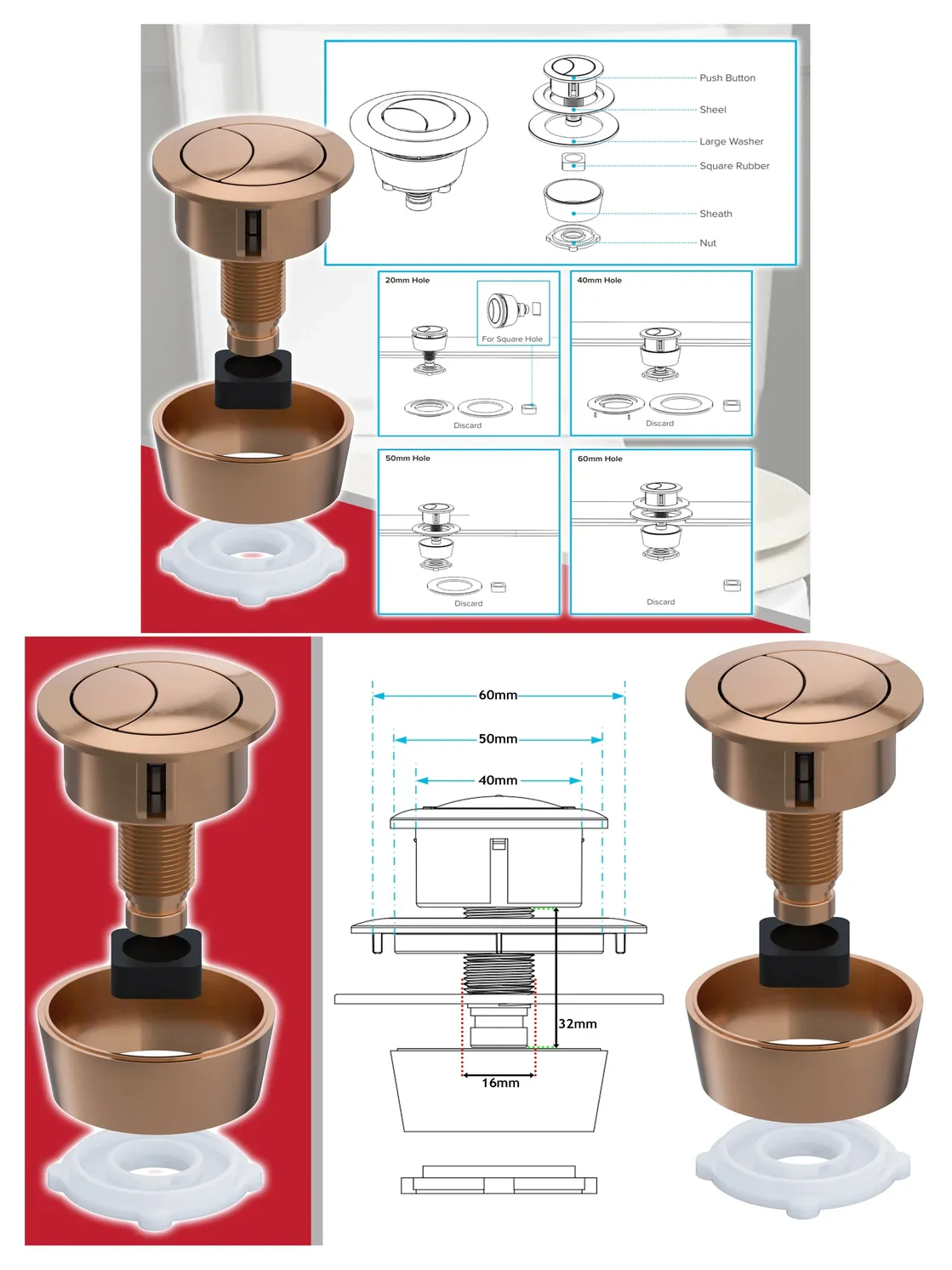 Push Button
Sheel
Large Washer
Square Rubber
Sheath
Nut

20mm Hole
For Square Hole
Discard

40mm Hole
Discard

50mm Hole
Discard

60mm Hole
Discard

60mm
50mm
40mm
32mm
16mm