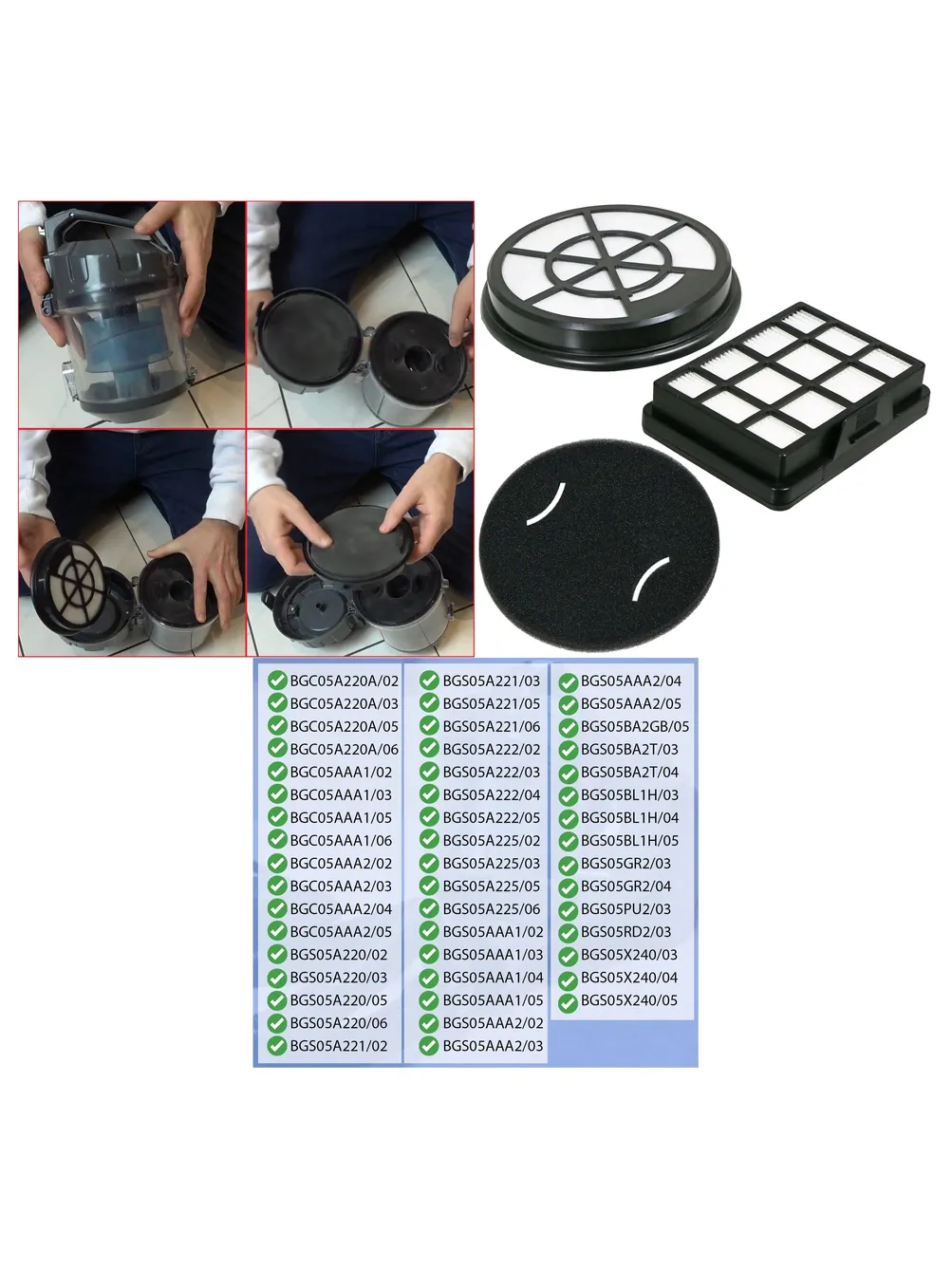 BGC05A220A/02
BGC05A220A/03
BGC05A220A/05
BGC05A220A/06
BGC05AAA1/02
BGC05AAA1/03
BGC05AAA1/05
BGC05AAA1/06
BGC05AAA2/02
BGC05AAA2/03
BGC05AAA2/04
BGC05AAA2/05
BGS05A220/02
BGS05A220/03
BGS05A220/05
BGS05A220/06
BGS05A221/02

BGS05A221/03
BGS05A221/05
BGS05A221/06
BGS05A222/02
BGS05A222/03
BGS05A222/04
BGS05A222/05
BGS05A225/02
BGS05A225/03
BGS05A225/05
BGS05A225/06
BGS05AAA1/02
BGS05AAA1/03
BGS05AAA1/04
BGS05AAA1/05
BGS05AAA2/02
BGS05AAA2/03

BGS05AAA2/04
BGS05AAA2/05
BGS05BA2GB/05
BGS05BA2T/03
BGS05BA2T/04
BGS05BL1H/03
BGS05BL1H/04
BGS05BL1H/05
BGS05GR2/03
BGS05GR2/04
BGS05PU2/03
BGS05RD2/03
BGS05X240/03
BGS05X240/04
BGS05X240/05