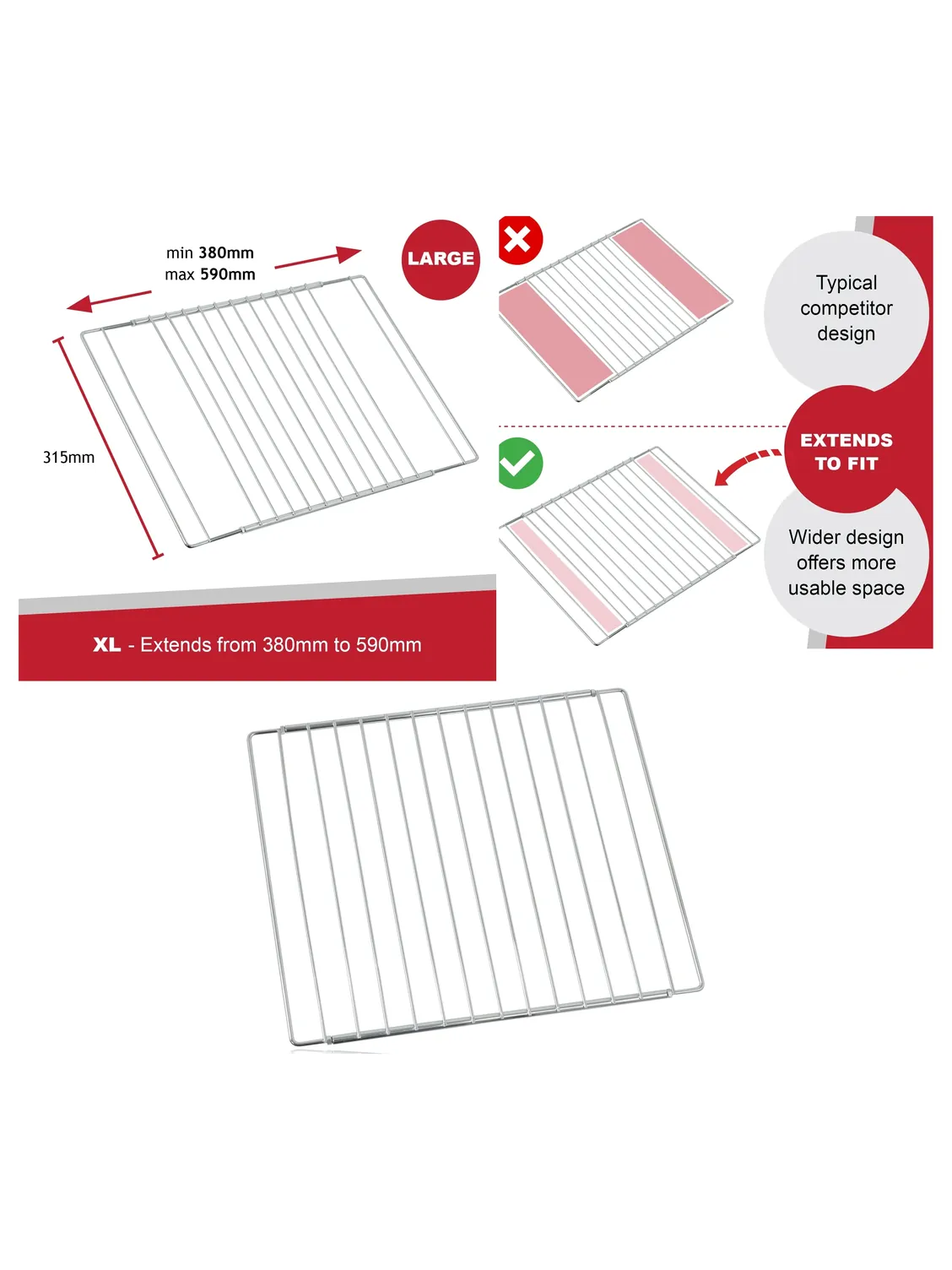 min 380mm
max 590mm

LARGE

315mm

XL - Extends from 380mm to 590mm

Typical competitor design

EXTENDS TO FIT

Wider design offers more usable space