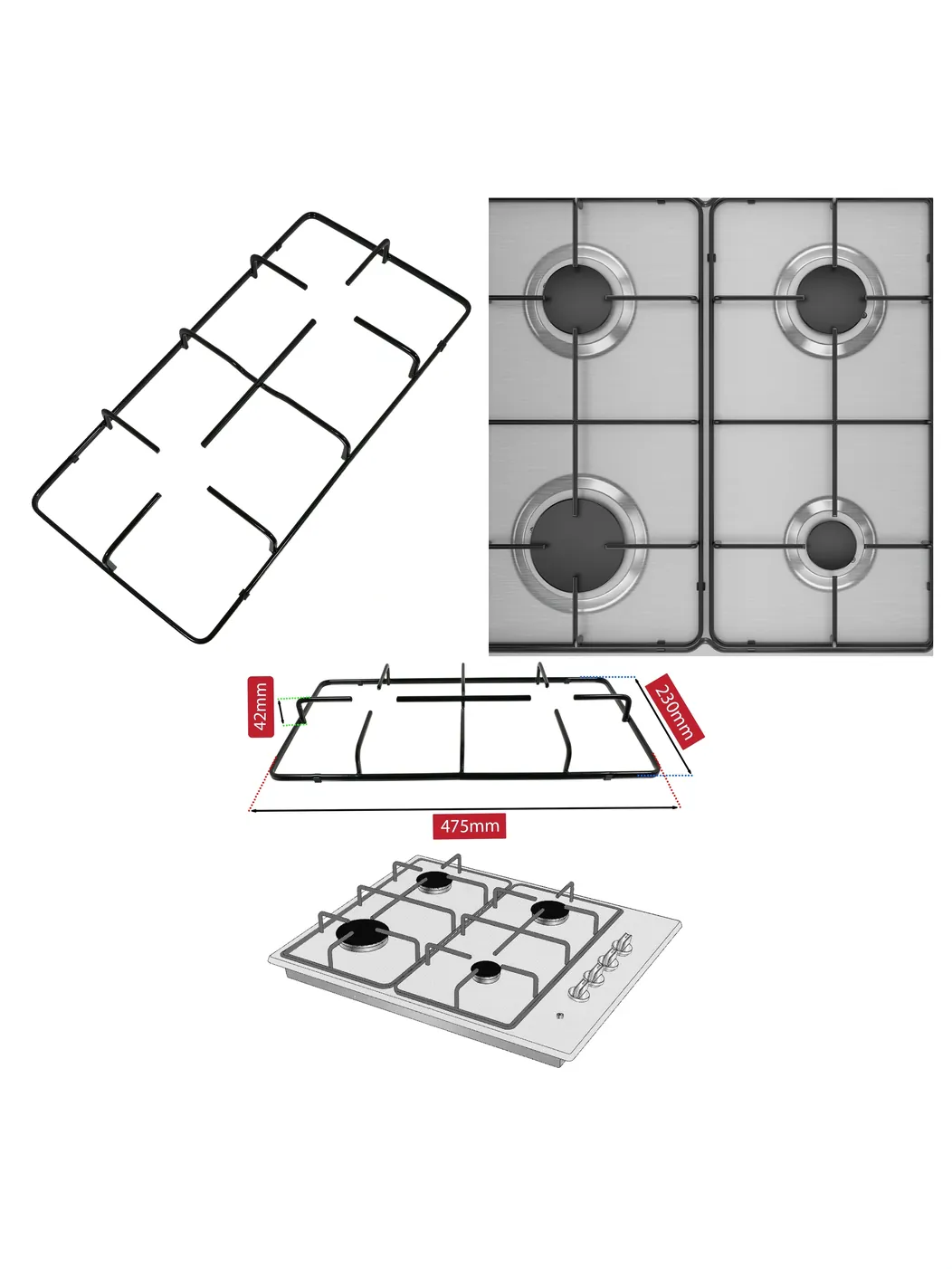 42mm
230mm
475mm