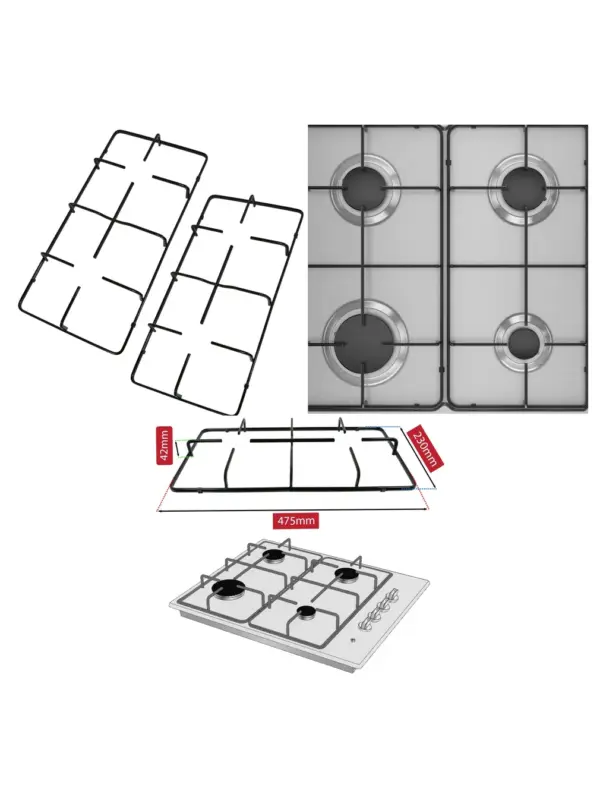 42mm
230mm
475mm