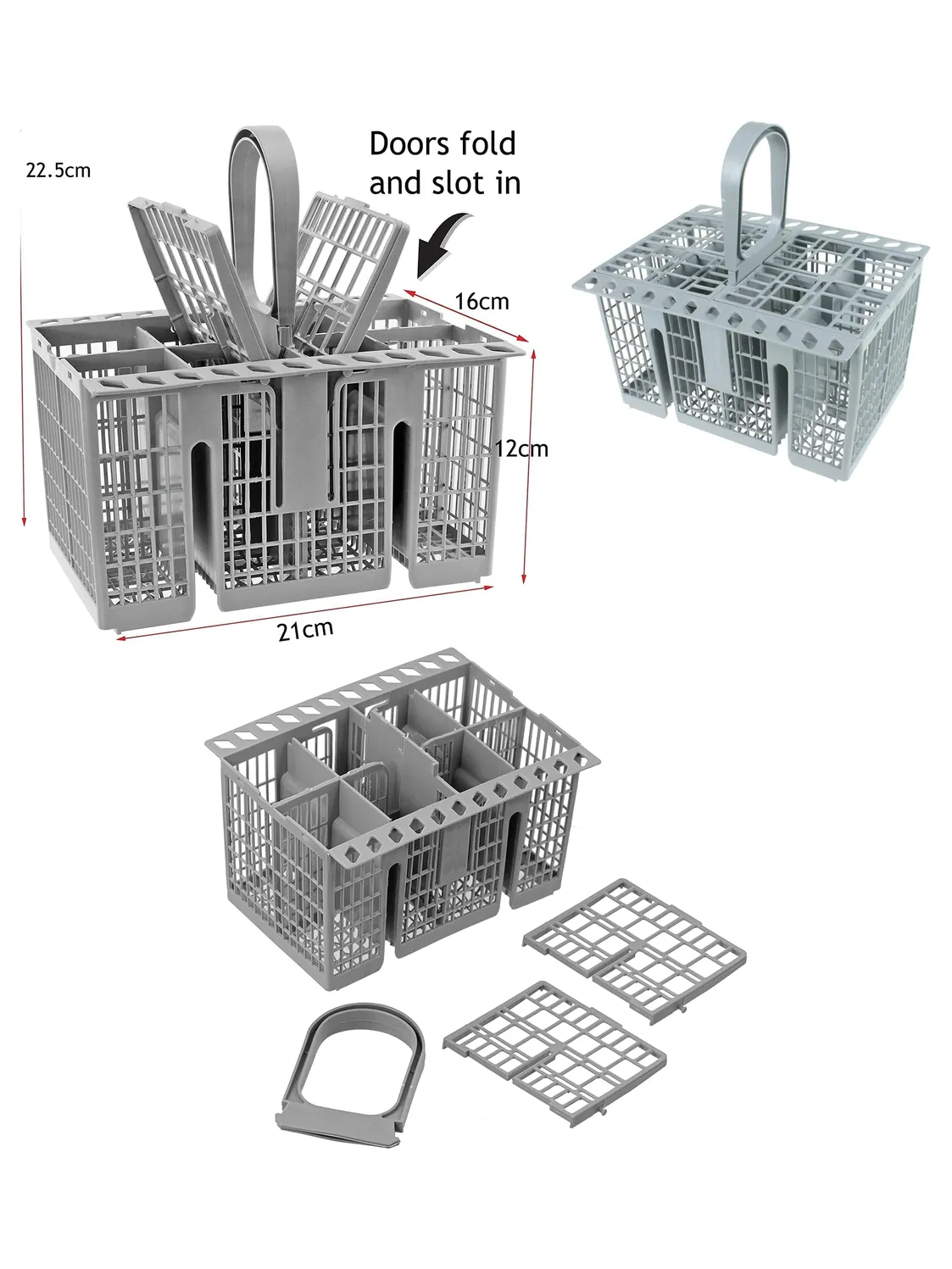 22.5cm

Doors fold and slot in

16cm

12cm

21cm