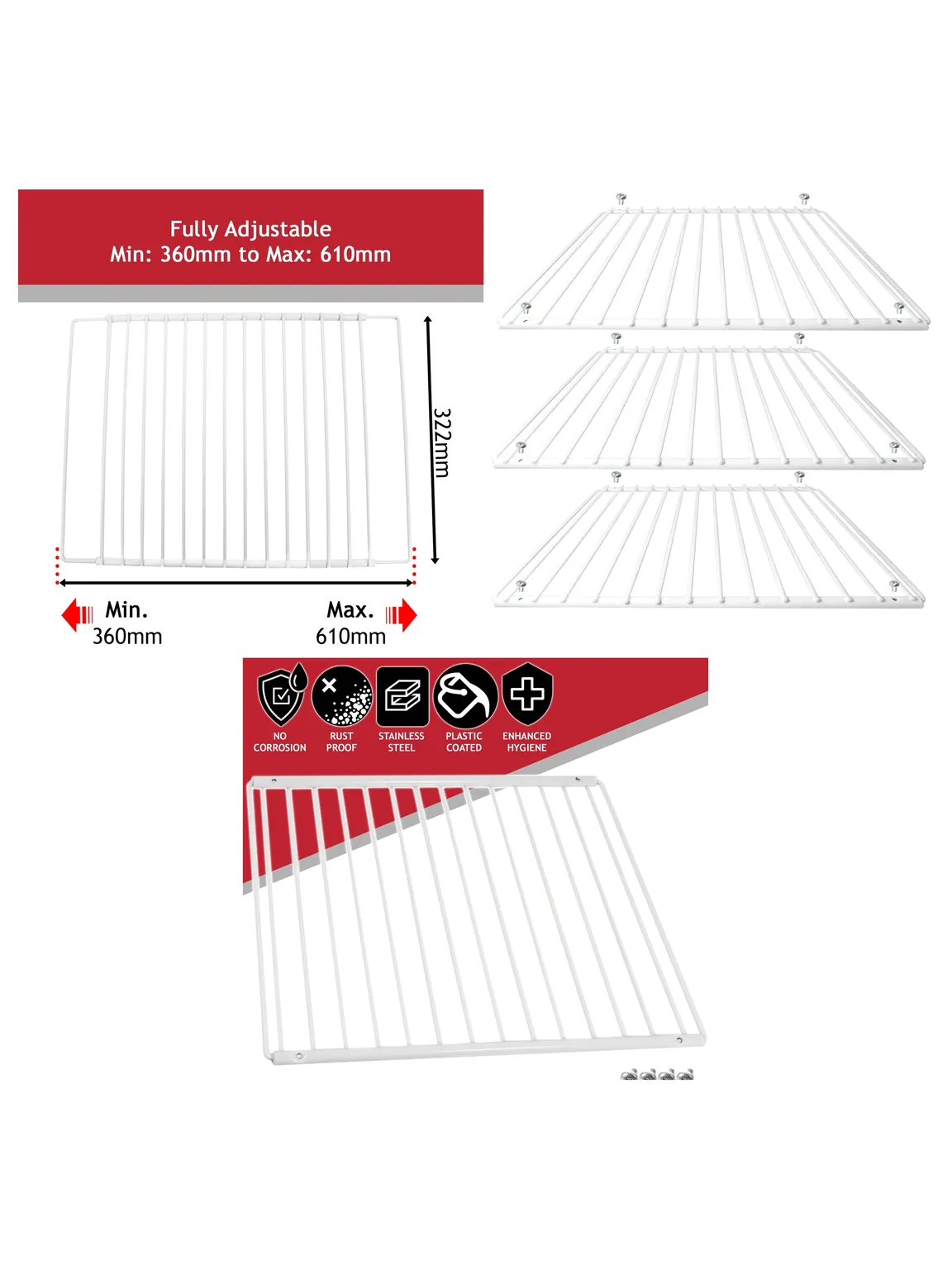 Fully Adjustable
Min: 360mm to Max: 610mm

322mm

Min.
360mm

Max.
610mm

NO CORROSION

RUST PROOF

STAINLESS STEEL

PLASTIC COATED

ENHANCED HYGIENE