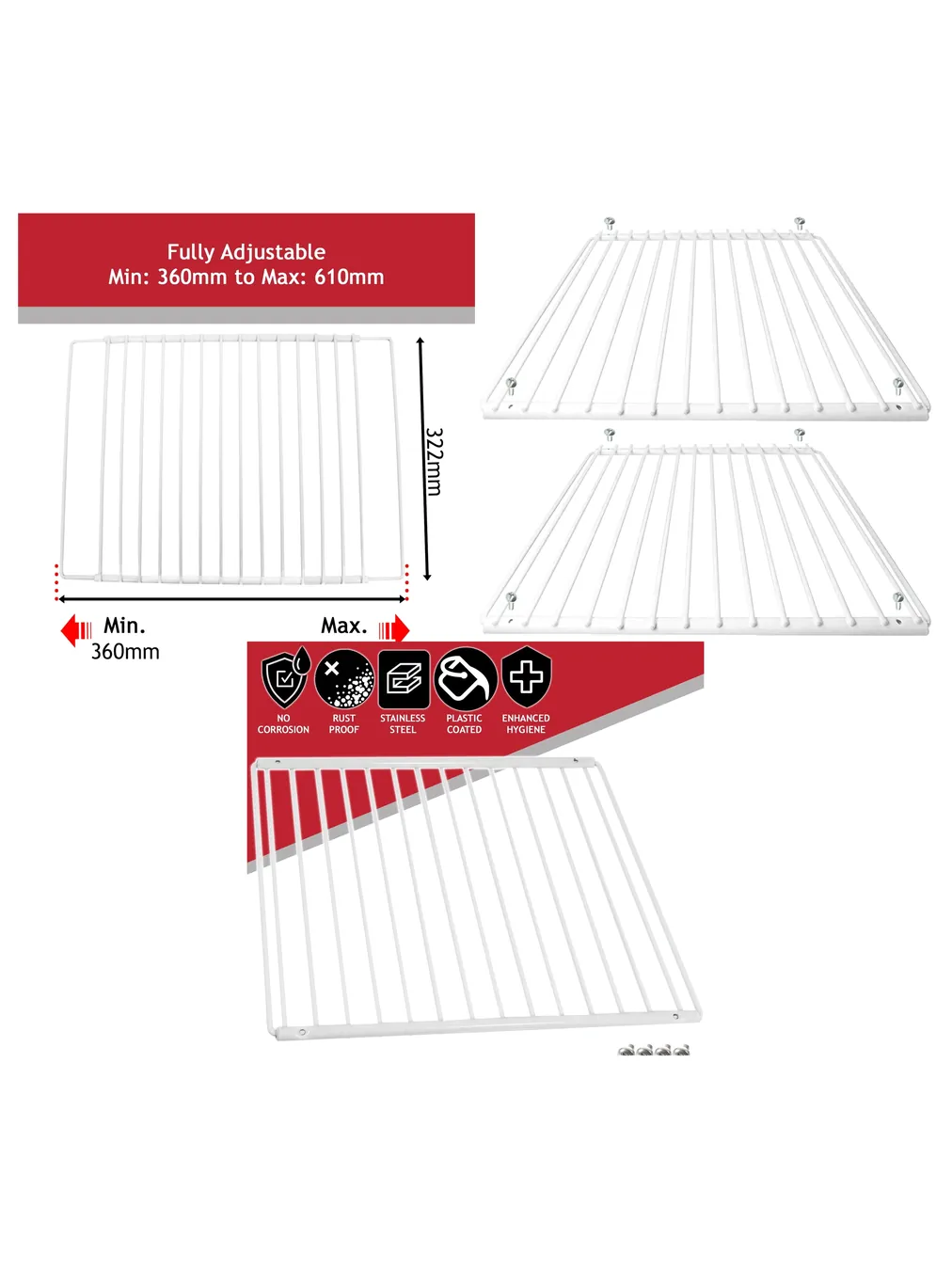 Fully Adjustable
Min: 360mm to Max: 610mm

322mm

Min.
360mm

Max.

NO CORROSION

RUST PROOF

STAINLESS STEEL

PLASTIC COATED

ENHANCED HYGIENE