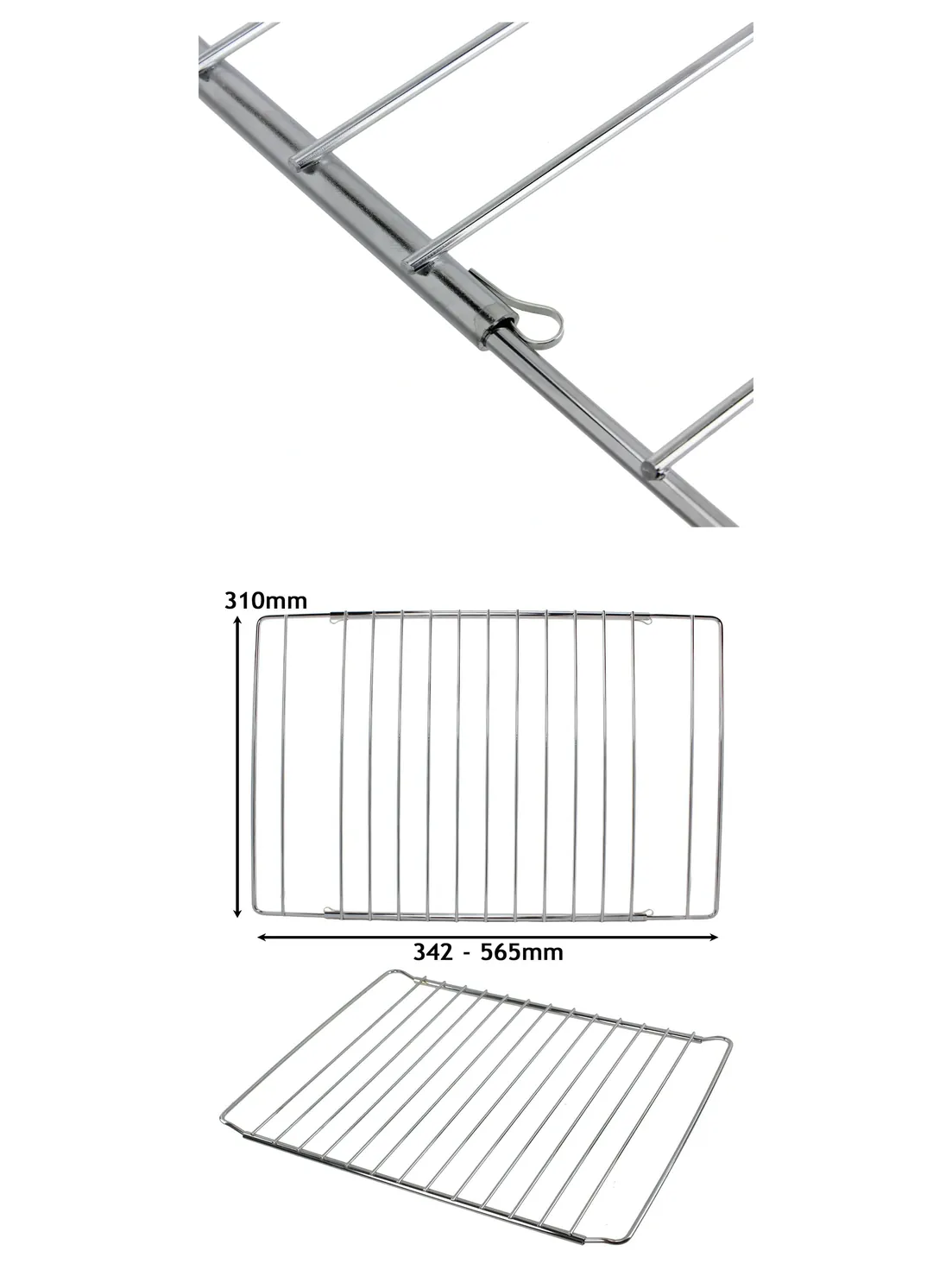 310mm

342 - 565mm