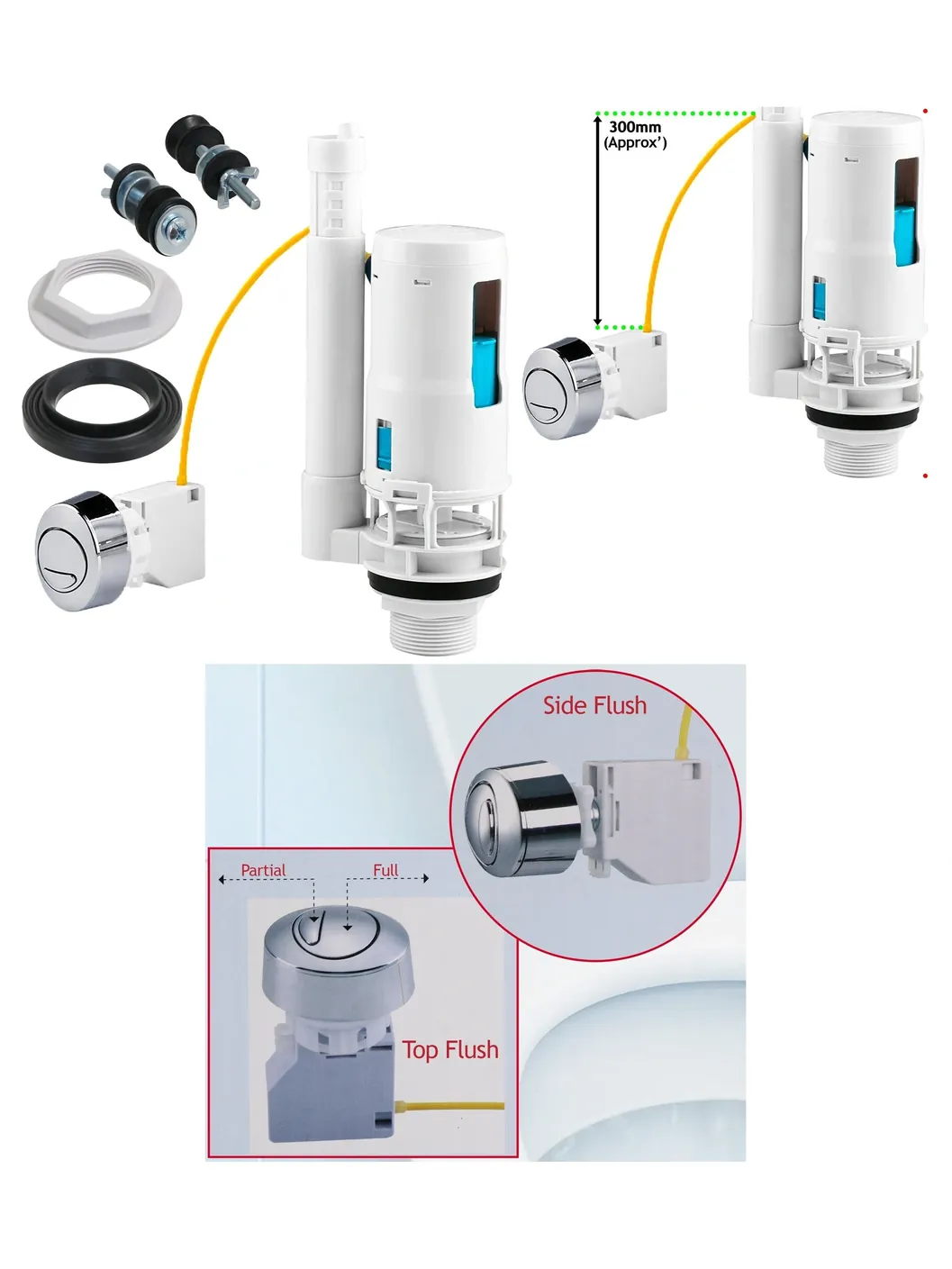 300mm
(Approx')

Side Flush

Partial
Full

Top Flush