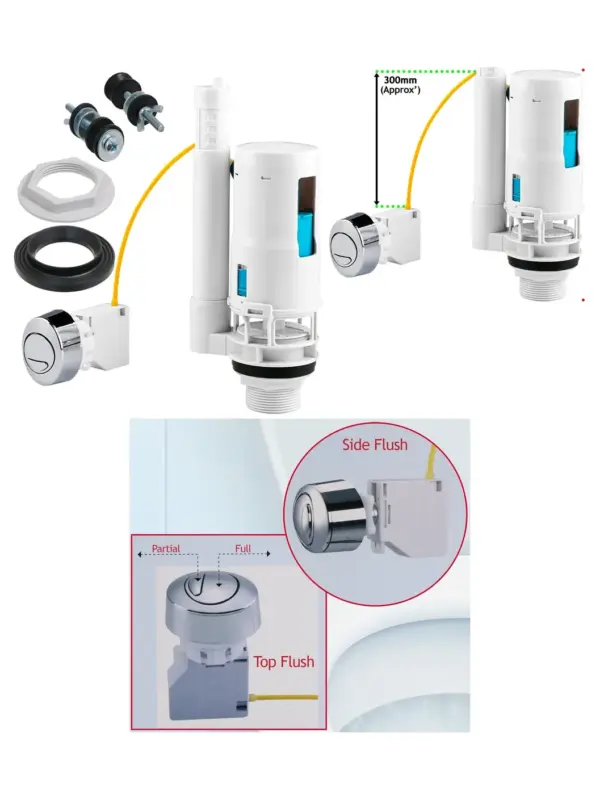 300mm
(Approx')

Side Flush

Partial

Full

Top Flush