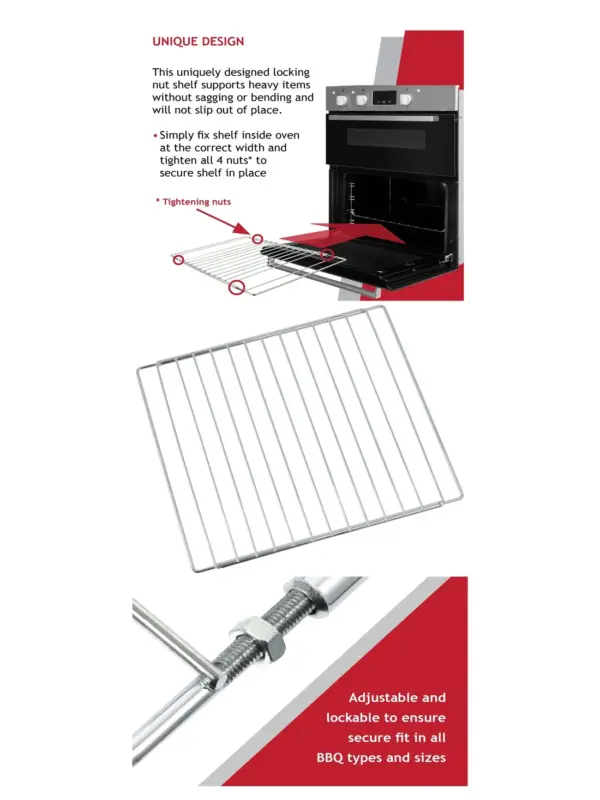 UNIQUE DESIGN

This uniquely designed locking nut shelf supports heavy items without sagging or bending and will not slip out of place.

• Simply fix shelf inside oven at the correct width and tighten all 4 nuts* to secure shelf in place

* Tightening nuts

Adjustable and lockable to ensure secure fit in all BBQ types and sizes