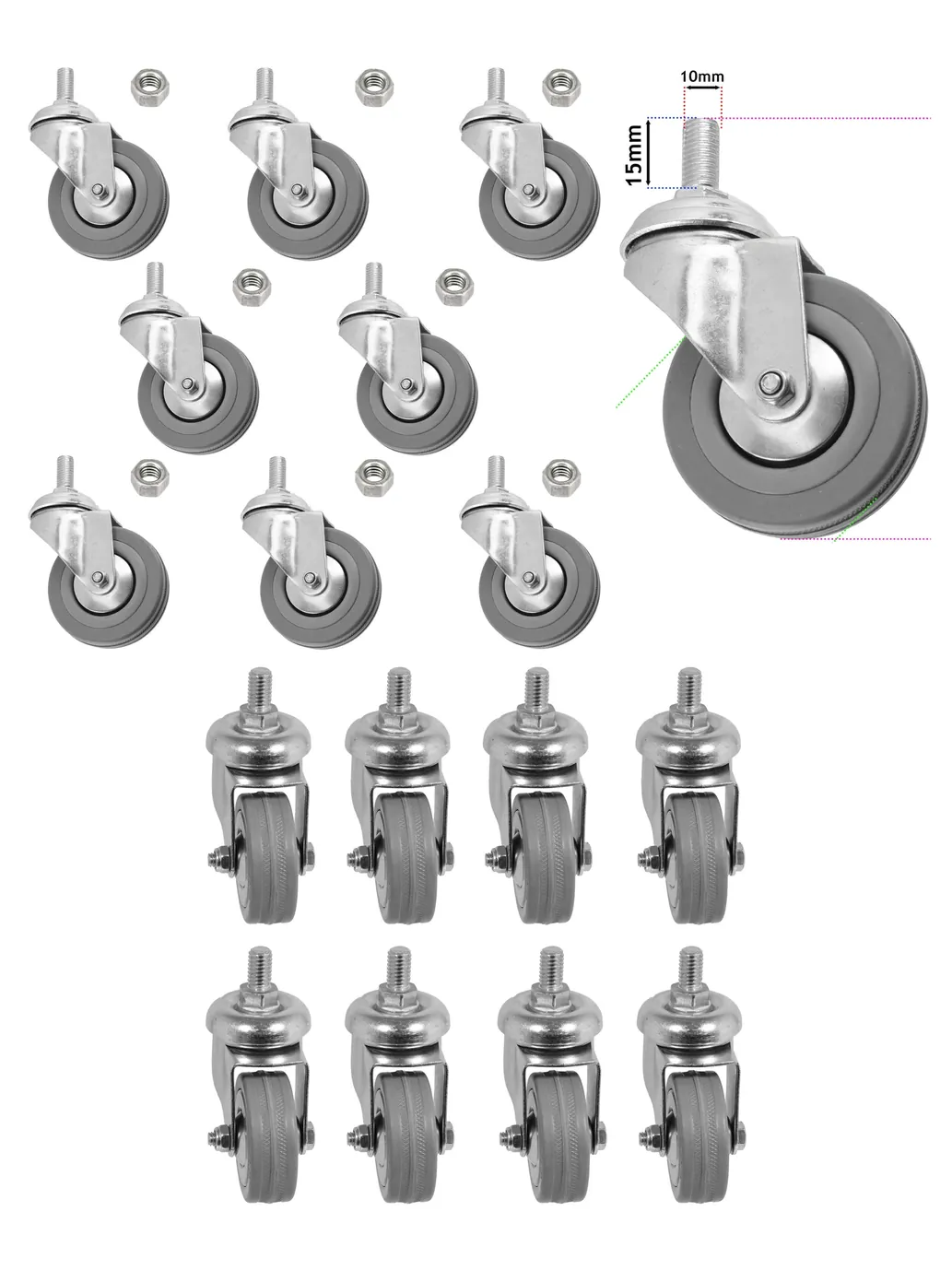 10mm
15mm