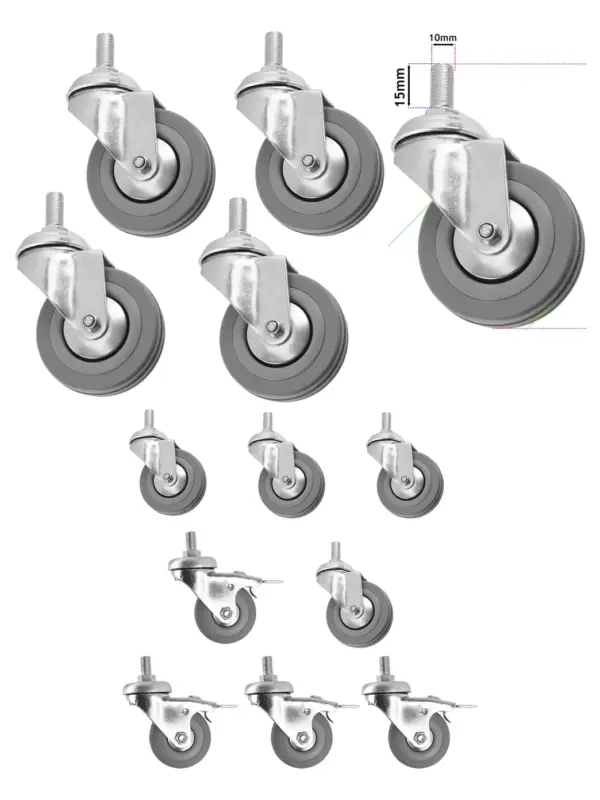 10mm
15mm