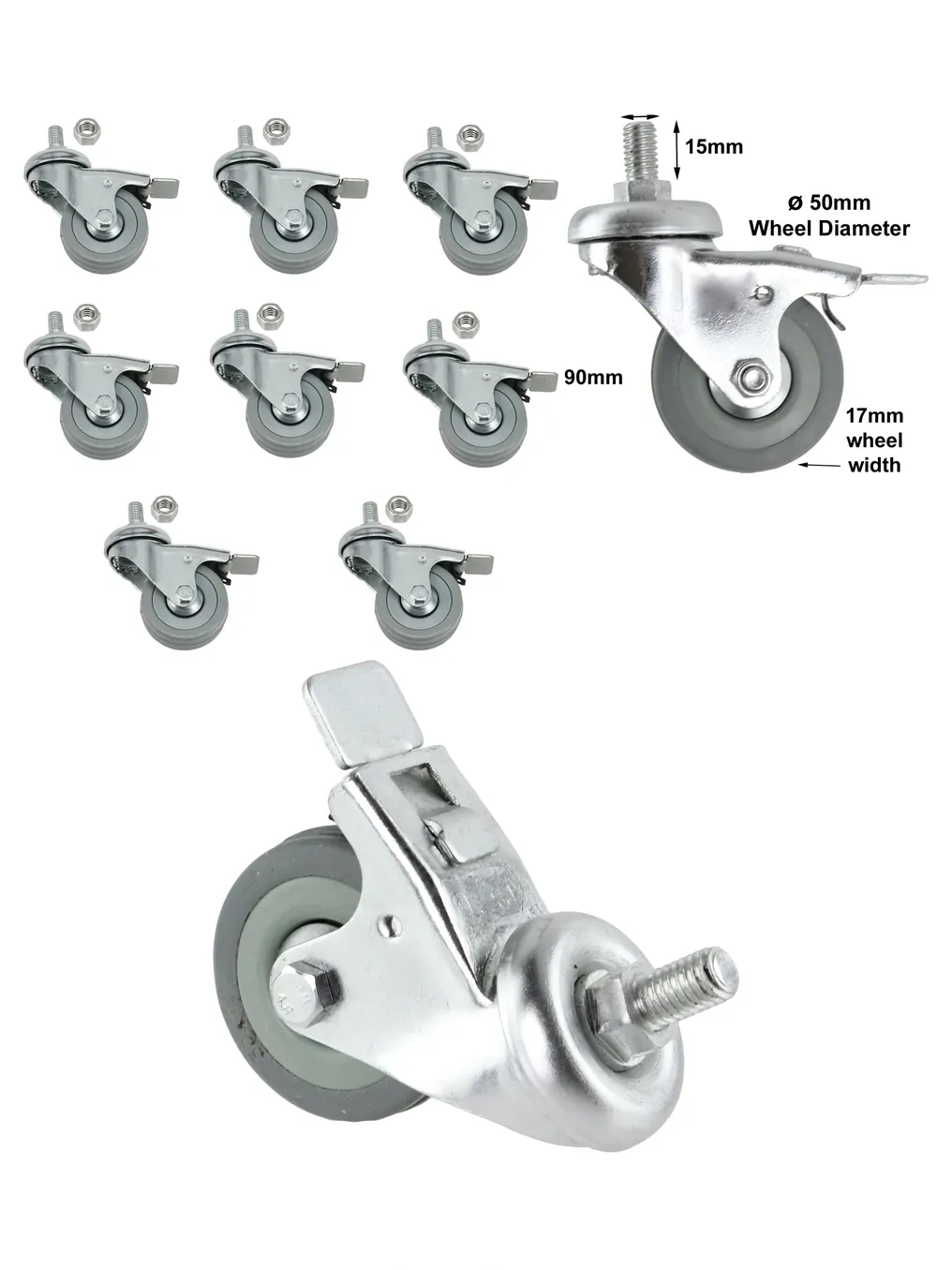 15mm

ø 50mm
Wheel Diameter

90mm

17mm
wheel
width