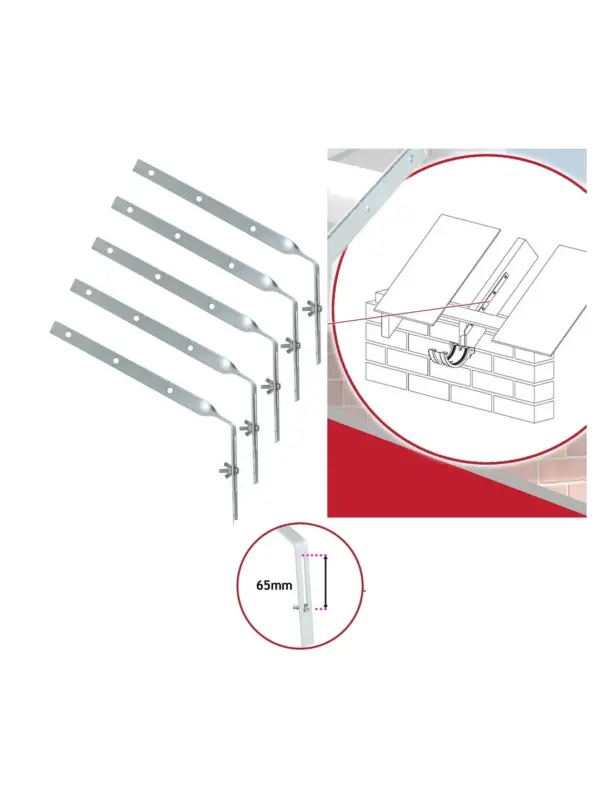 65mm