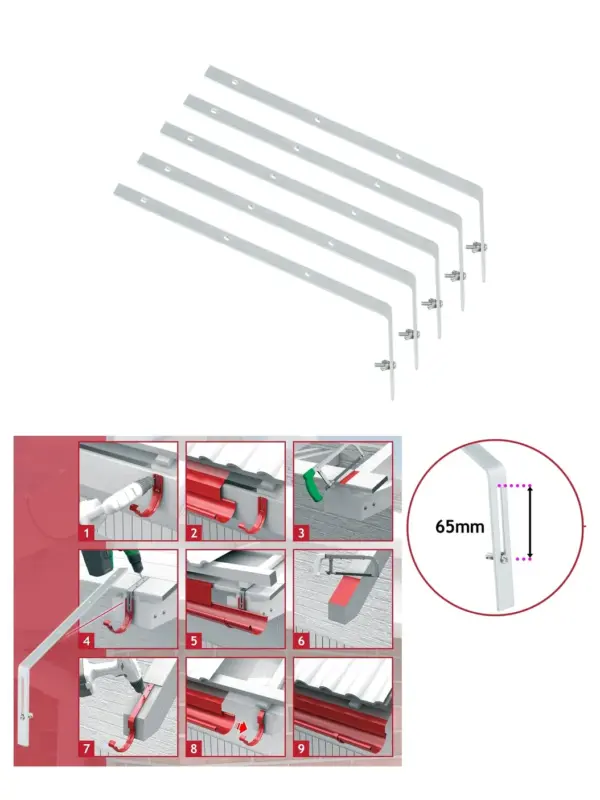 1
2
3
4
5
6
7
8
9
65mm